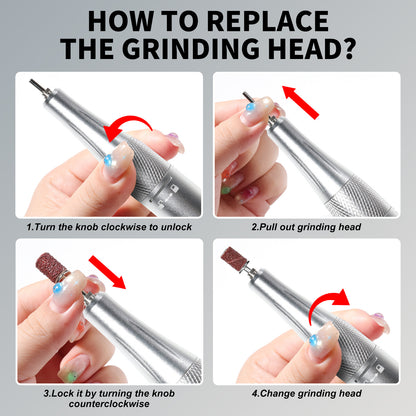 HOW TO REPLACE THE GRINDING HEAD?

1.Turn the knob clockwise to unlock

2.Pull out grinding head

3.Lock it by turning the knob counterclockwise

4.Change grinding head