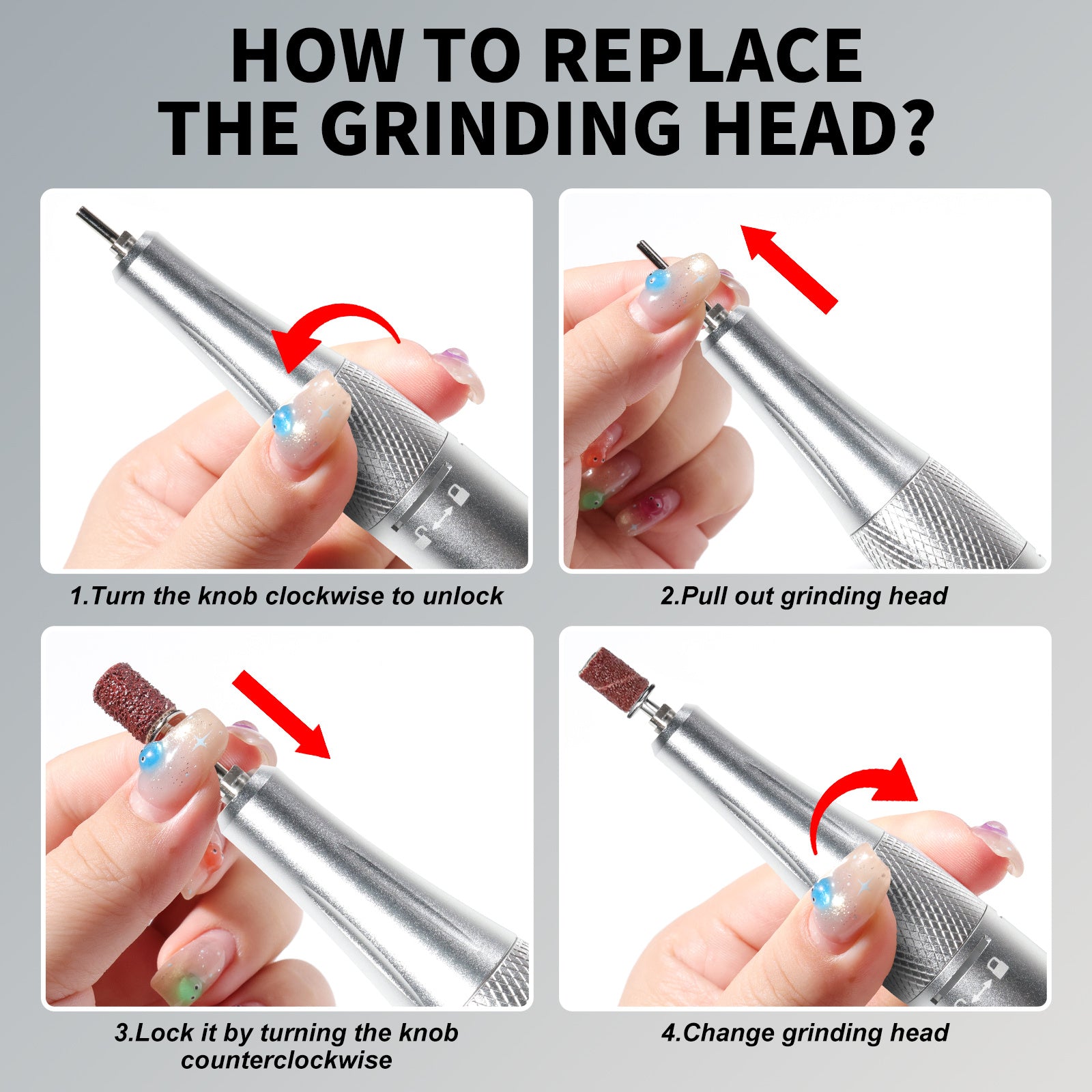 HOW TO REPLACE THE GRINDING HEAD?

1.Turn the knob clockwise to unlock

2.Pull out grinding head

3.Lock it by turning the knob counterclockwise

4.Change grinding head