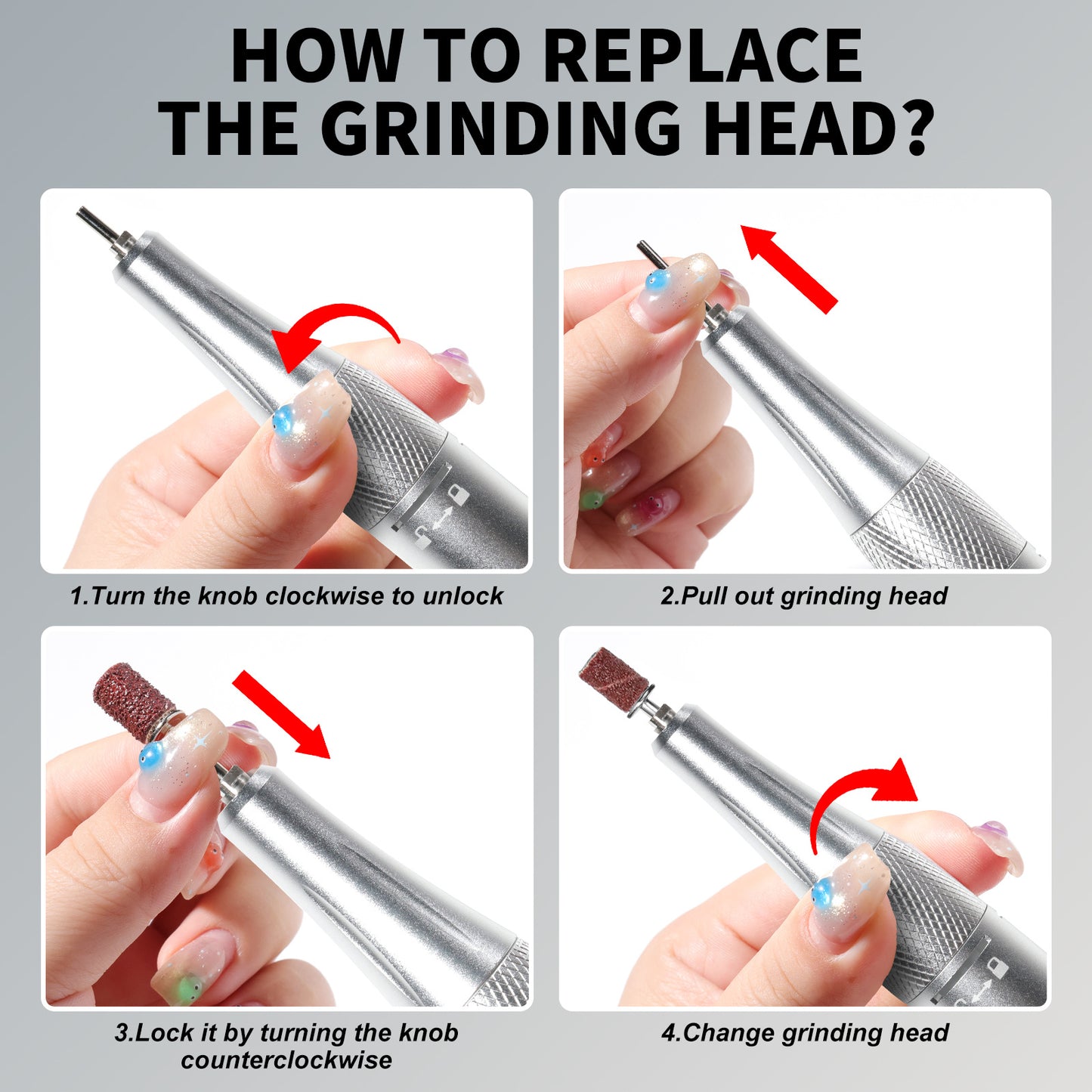 HOW TO REPLACE THE GRINDING HEAD?

1.Turn the knob clockwise to unlock

2.Pull out grinding head

3.Lock it by turning the knob counterclockwise

4.Change grinding head