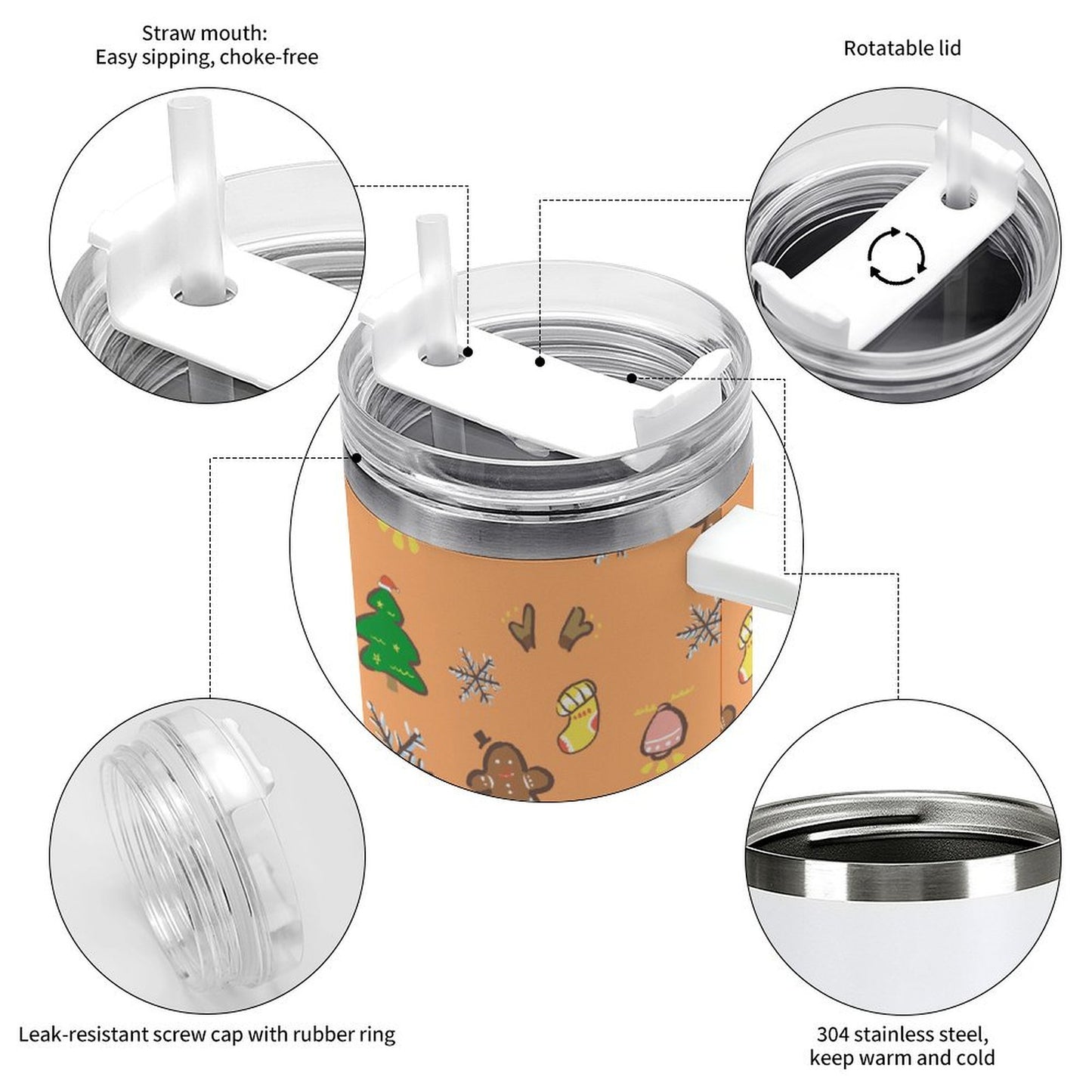 Straw mouth:
Easy sipping, choke-free

Rotatable lid

Leak-resistant screw cap with rubber ring

304 stainless steel,
keep warm and cold