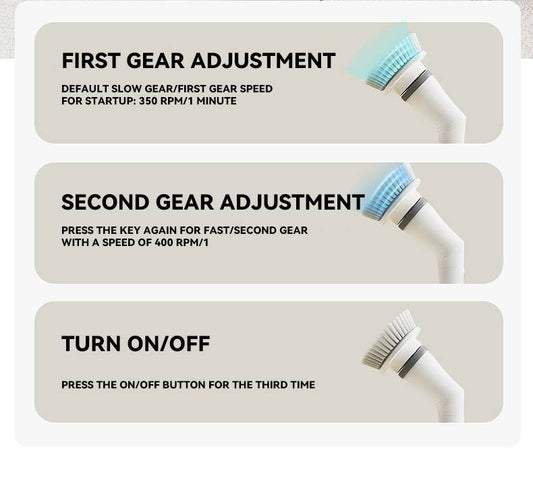 FIRST GEAR ADJUSTMENT

DEFAULT SLOW GEAR/FIRST GEAR SPEED FOR STARTUP: 350 RPM/1 MINUTE

SECOND GEAR ADJUSTMENT

PRESS THE KEY AGAIN FOR FAST/SECOND GEAR WITH A SPEED OF 400 RPM/1

TURN ON/OFF

PRESS THE ON/OFF BUTTON FOR THE THIRD TIME