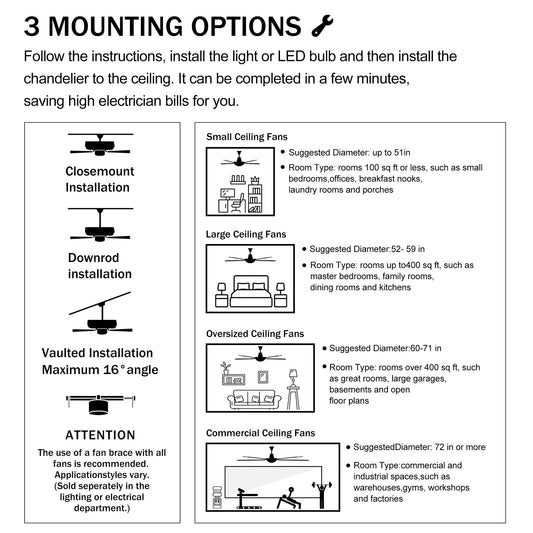 3 MOUNTING OPTIONS

Follow the instructions, install the light or LED bulb and then install the chandelier to the ceiling. It can be completed in a few minutes, saving high electrician bills for you.

Closemount Installation

Downrod installation

Vaulted Installation Maximum 16° angle

ATTENTION

The use of a fan brace with all fans is recommended. Applicationstyles vary. (Sold seperately in the lighting or electrical department.)

Small Ceiling Fans

• Suggested Diameter: up to 51in

• Room Type: rooms 100 sq ft or less, such as small bedrooms,offices, breakfast nooks, laundry rooms and porches

Large Ceiling Fans

• Suggested Diameter:52- 59 in

• Room Type: rooms up to400 sq ft, such as master bedrooms, family rooms, dining rooms and kitchens

Oversized Ceiling Fans

• Suggested Diameter:60-71 in

• Room Type: rooms over 400 sq ft, such as great rooms, large garages, basements and open floor plans

Commercial Ceiling Fans

• SuggestedDiameter: 72 in or more

• Room Type:commercial and industrial spaces,such as warehouses,gyms, workshops and factories