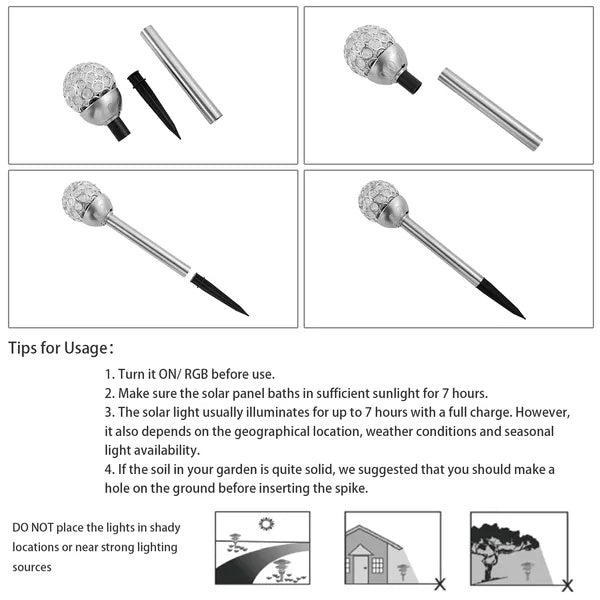 Tips for Usage：

1. Turn it ON/ RGB before use.
2. Make sure the solar panel baths in sufficient sunlight for 7 hours.
3. The solar light usually illuminates for up to 7 hours with a full charge. However, it also depends on the geographical location, weather conditions and seasonal light availability.
4. If the soil in your garden is quite solid, we suggested that you should make a hole on the ground before inserting the spike.

DO NOT place the lights in shady locations or near strong lighting sources