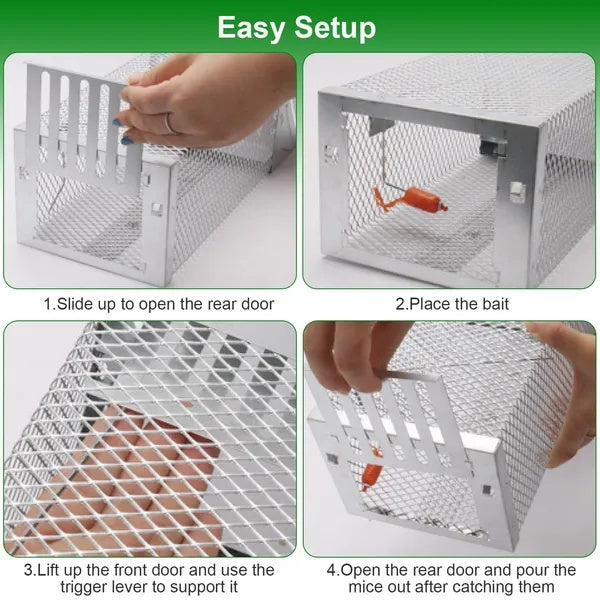 Easy Setup

1.Slide up to open the rear door

2.Place the bait

3.Lift up the front door and use the trigger lever to support it

4.Open the rear door and pour the mice out after catching them