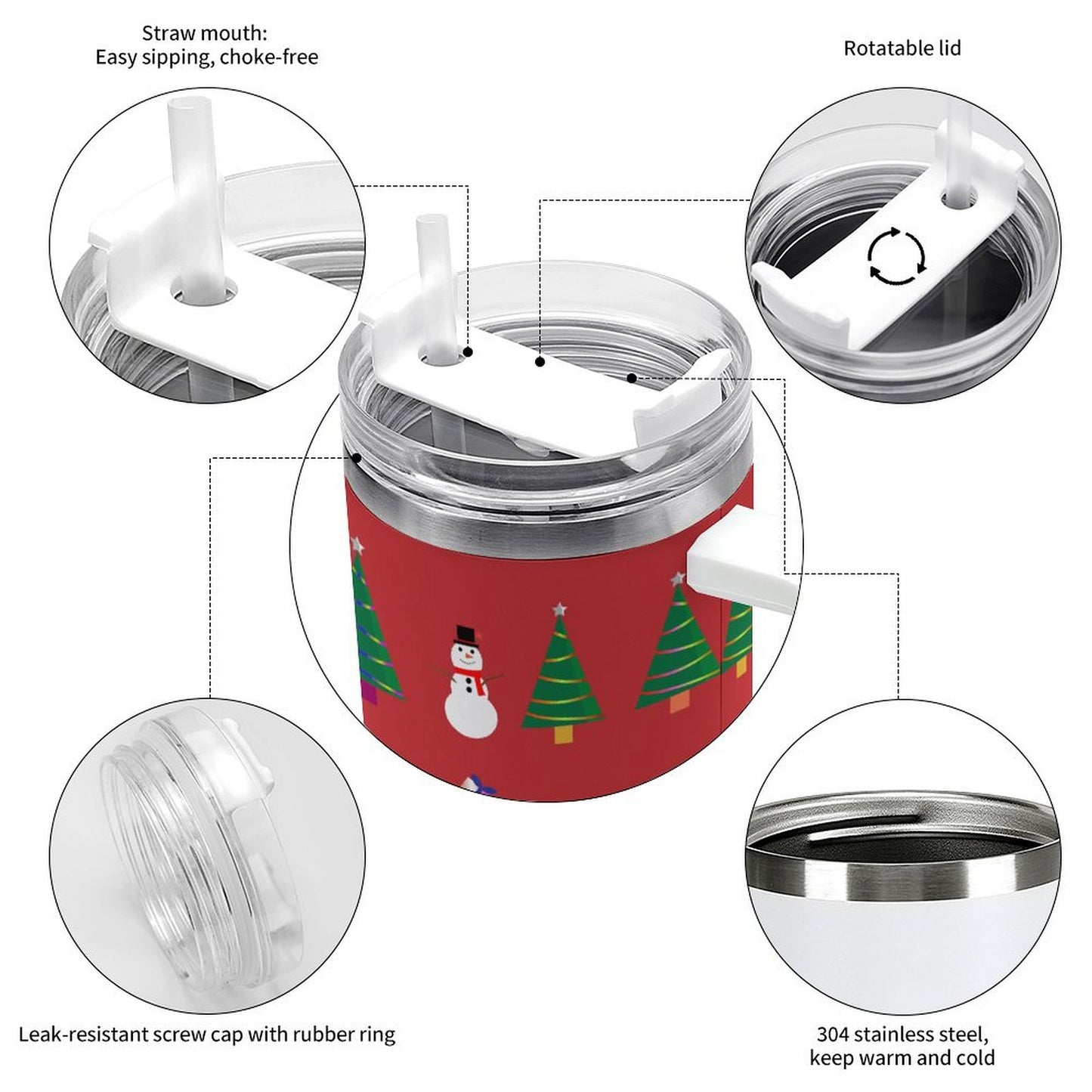 Straw mouth:
Easy sipping, choke-free

Rotatable lid

Leak-resistant screw cap with rubber ring

304 stainless steel,
keep warm and cold