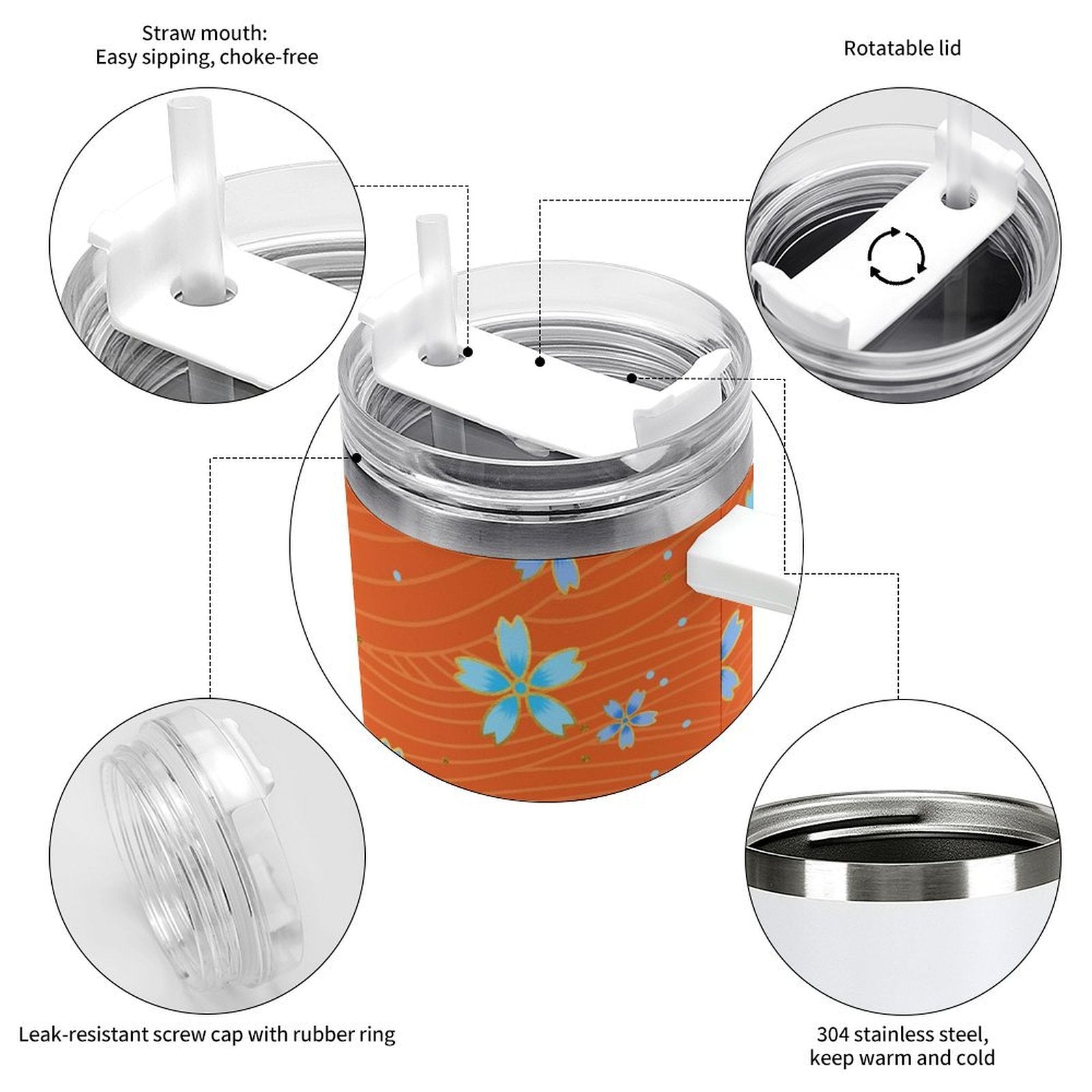 Straw mouth:
Easy sipping, choke-free

Rotatable lid

Leak-resistant screw cap with rubber ring

304 stainless steel,
keep warm and cold