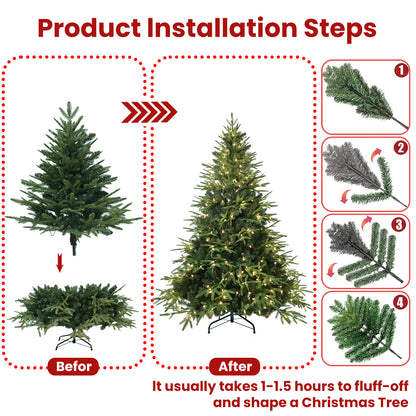 Product Installation Steps

1

2

3

4

Befor

After

It usually takes 1-1.5 hours to fluff-off and shape a Christmas Tree