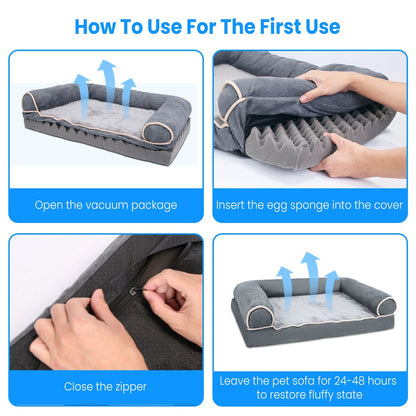 How To Use For The First Use

Open the vacuum package

Insert the egg sponge into the cover

Close the zipper

Leave the pet sofa for 24-48 hours to restore fluffy state