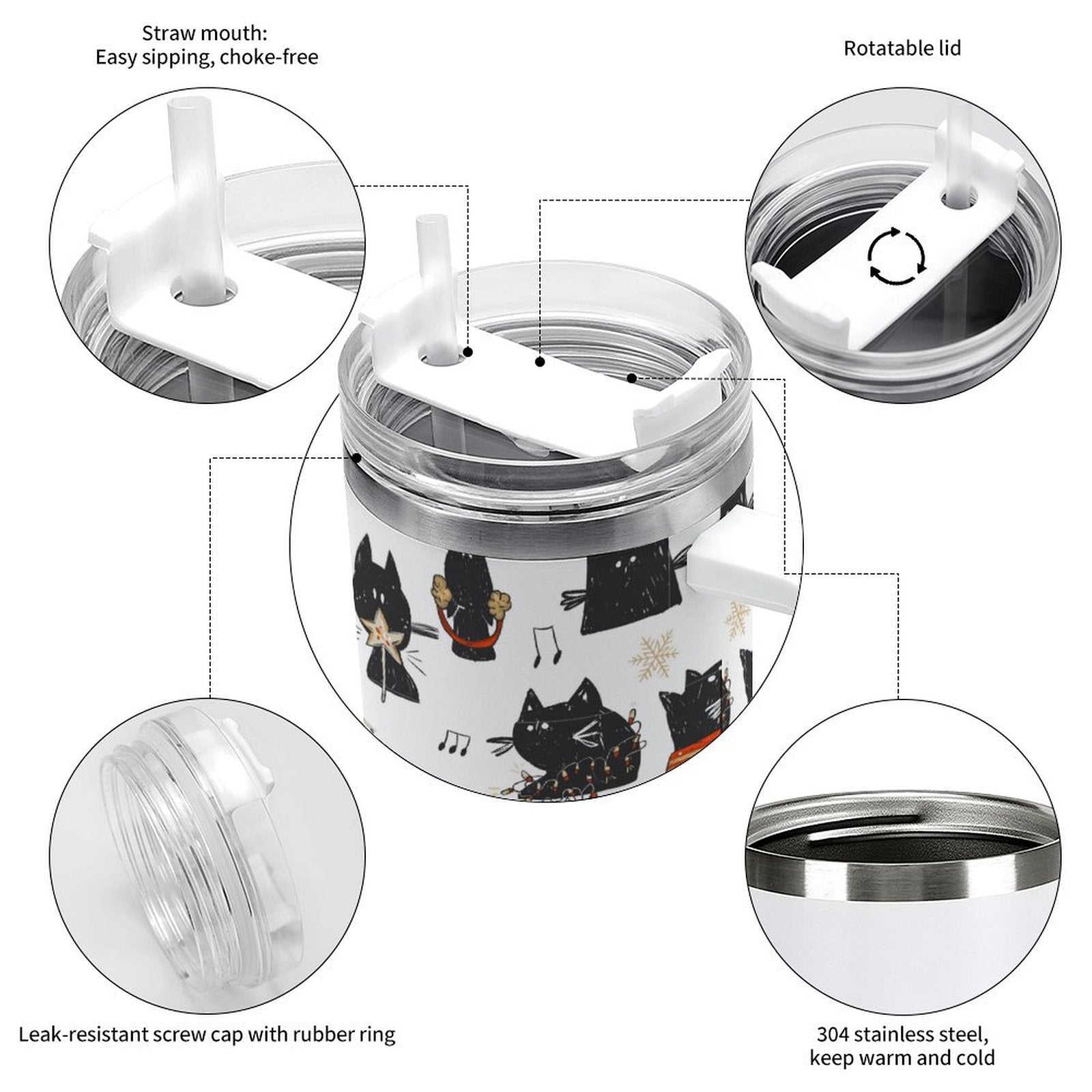 Straw mouth:
Easy sipping, choke-free

Rotatable lid

Leak-resistant screw cap with rubber ring

304 stainless steel,
keep warm and cold