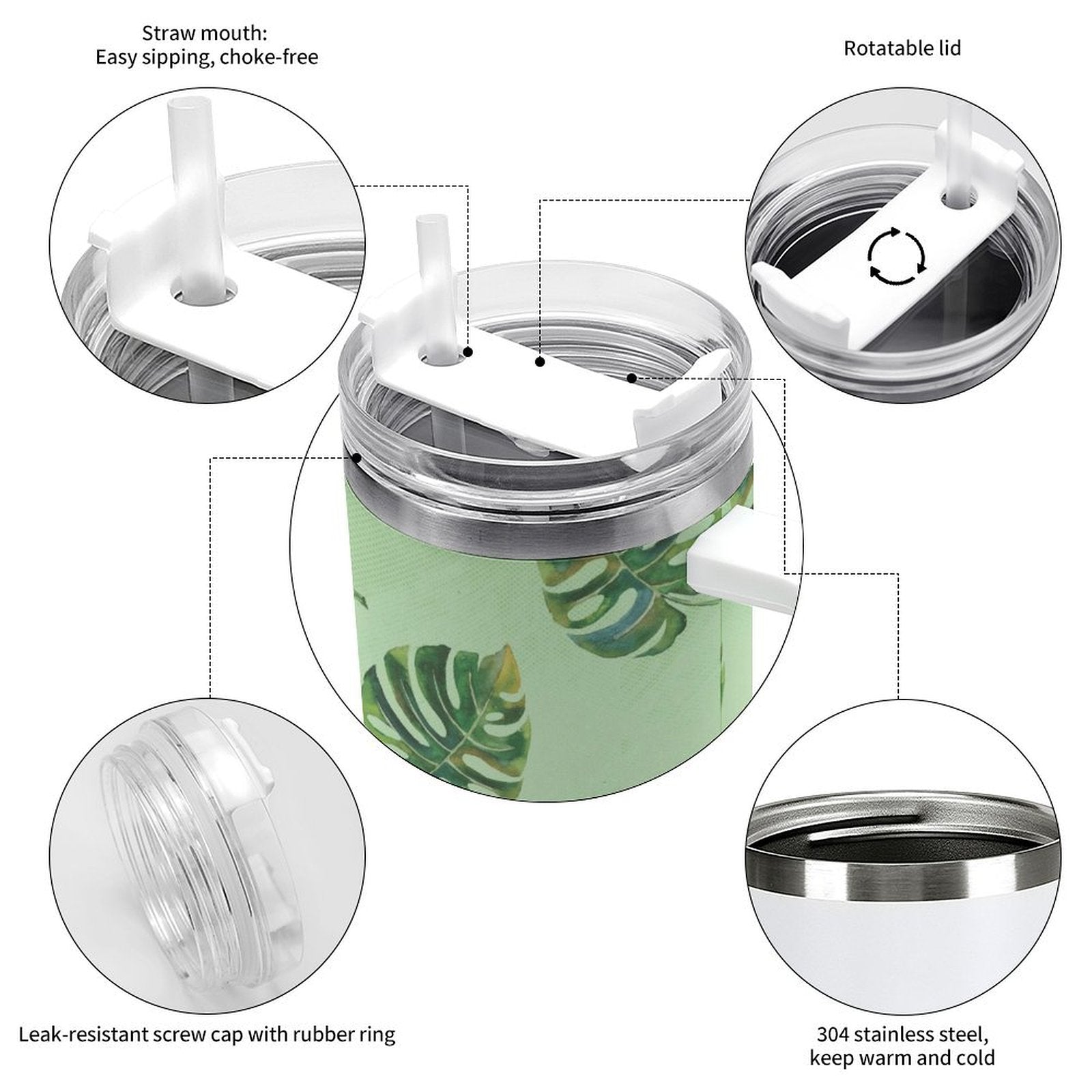 Straw mouth:
Easy sipping, choke-free

Rotatable lid

Leak-resistant screw cap with rubber ring

304 stainless steel,
keep warm and cold