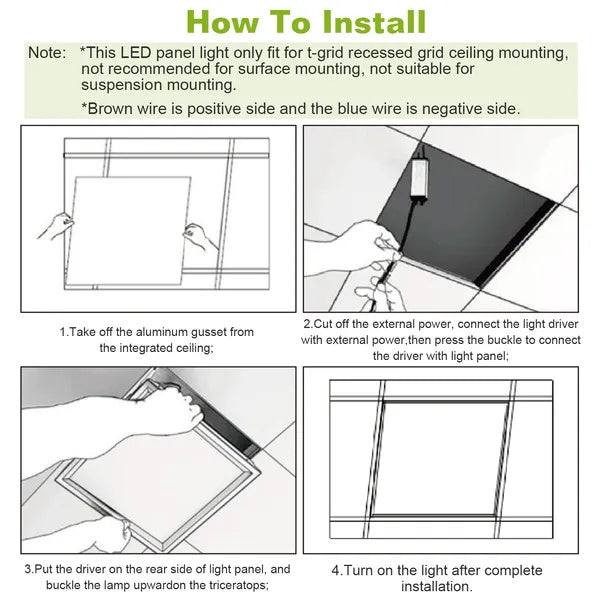 How To Install

Note: *This LED panel light only fit for t-grid recessed grid ceiling mounting, not recommended for surface mounting, not suitable for suspension mounting.

*Brown wire is positive side and the blue wire is negative side.

1.Take off the aluminum gusset from the integrated ceiling;

2.Cut off the external power, connect the light driver with external power,then press the buckle to connect the driver with light panel;

3.Put the driver on the rear side of light panel, and buckle the lamp upwardon the triceratops;

4.Turn on the light after complete installation.