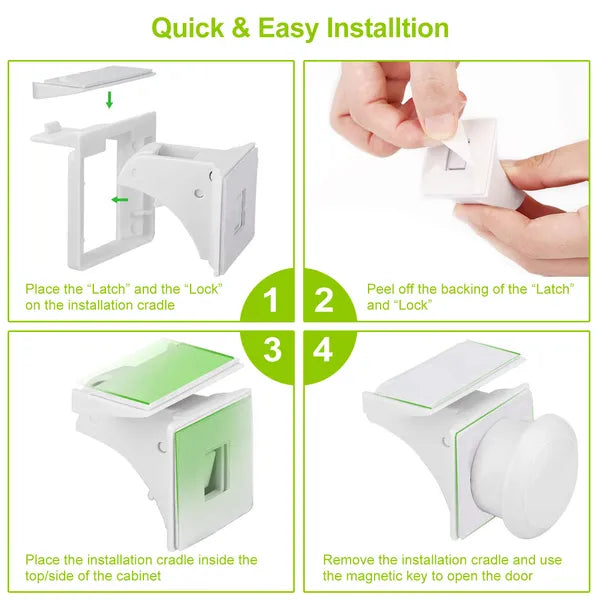 Quick & Easy Installtion

Place the “Latch” and the “Lock” on the installation cradle

1

2

Peel off the backing of the “Latch” and “Lock”

3

4

Place the installation cradle inside the top/side of the cabinet

Remove the installation cradle and use the magnetic key to open the door