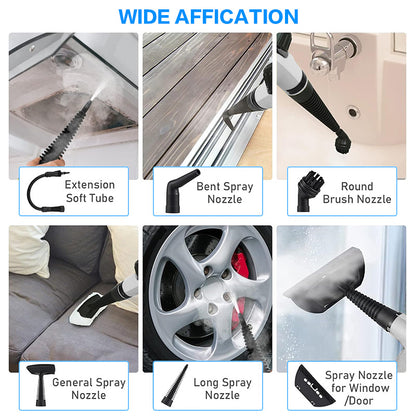 WIDE AFFICATION

Extension Soft Tube

Bent Spray Nozzle

Round Brush Nozzle

General Spray Nozzle

Long Spray Nozzle

Spray Nozzle for Window /Door