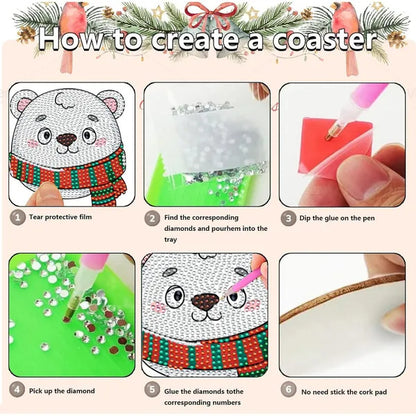 How to create a coaster

1 Tear protective film

2 Find the corresponding diamonds and pourhem into the tray

3 Dip the glue on the pen

4 Pick up the diamond

5 Glue the diamonds tothe corresponding numbers

6 No need stick the cork pad