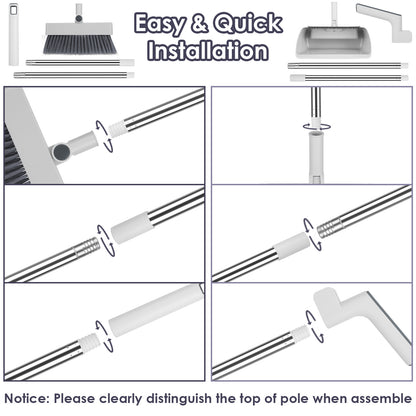 Easy & Quick Installation

Notice: Please clearly distinguish the top of pole when assemble