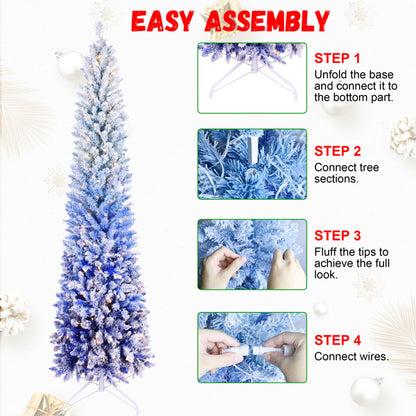 EASY ASSEMBLY

STEP 1
Unfold the base and connect it to the bottom part.

STEP 2
Connect tree sections.

STEP 3
Fluff the tips to achieve the full look.

STEP 4
Connect wires.