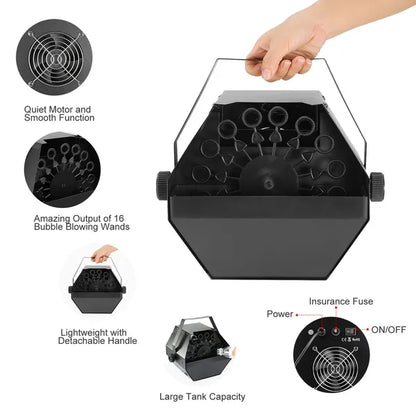 Quiet Motor and Smooth Function

Amazing Output of 16 Bubble Blowing Wands

Lightweight with Detachable Handle

Large Tank Capacity

Insurance Fuse

Power

ON/OFF