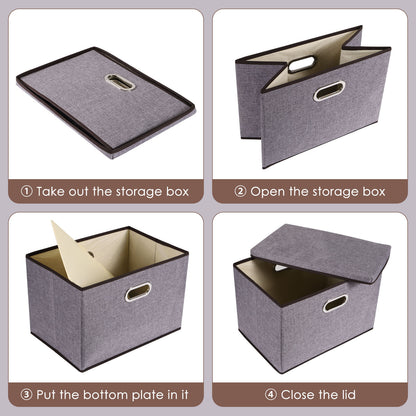 ① Take out the storage box

② Open the storage box

③ Put the bottom plate in it

④ Close the lid