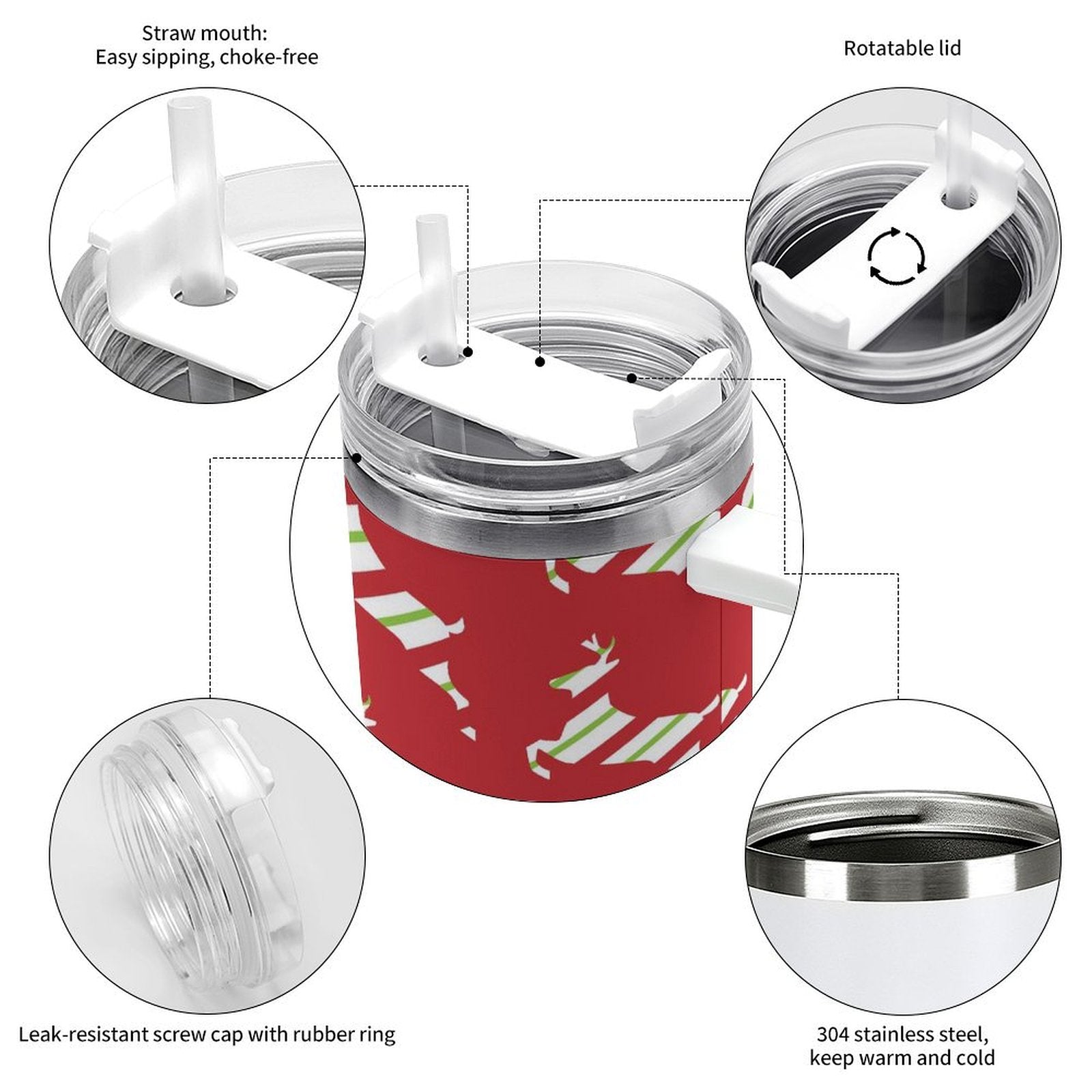 Straw mouth:
Easy sipping, choke-free

Rotatable lid

Leak-resistant screw cap with rubber ring

304 stainless steel,
keep warm and cold