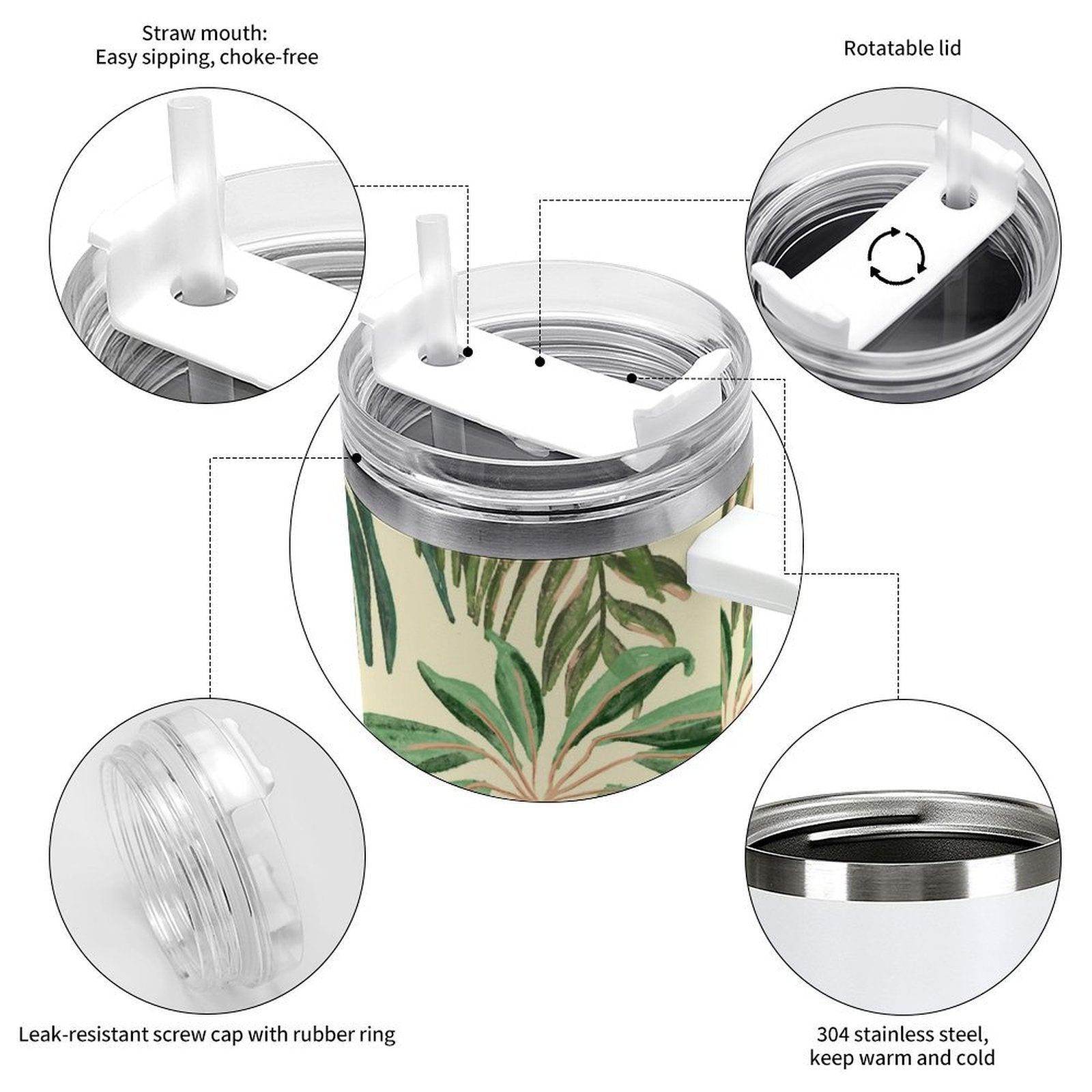 Straw mouth:
Easy sipping, choke-free

Rotatable lid

Leak-resistant screw cap with rubber ring

304 stainless steel,
keep warm and cold