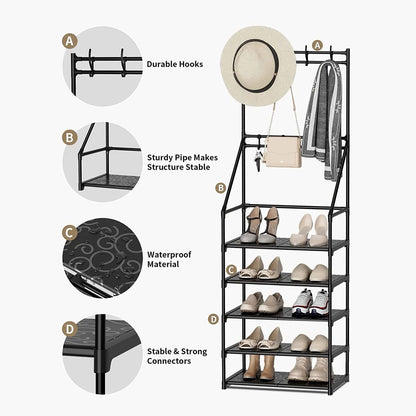 A
Durable Hooks

B
Sturdy Pipe Makes Structure Stable

C
Waterproof Material

D
Stable & Strong Connectors

A

B

C

D