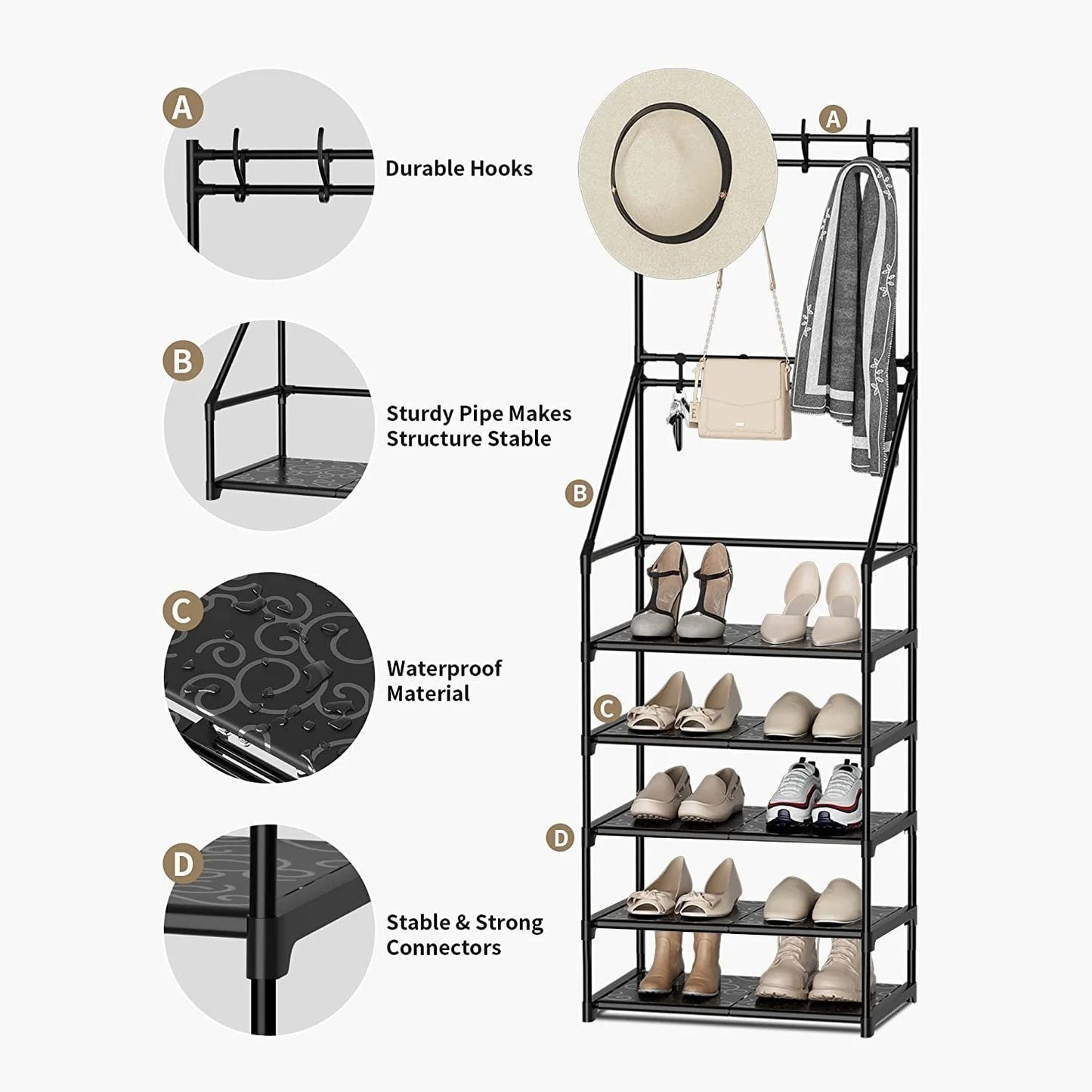 A

Durable Hooks

B

Sturdy Pipe Makes Structure Stable

C

Waterproof Material

D

Stable & Strong Connectors

A

B

C

D