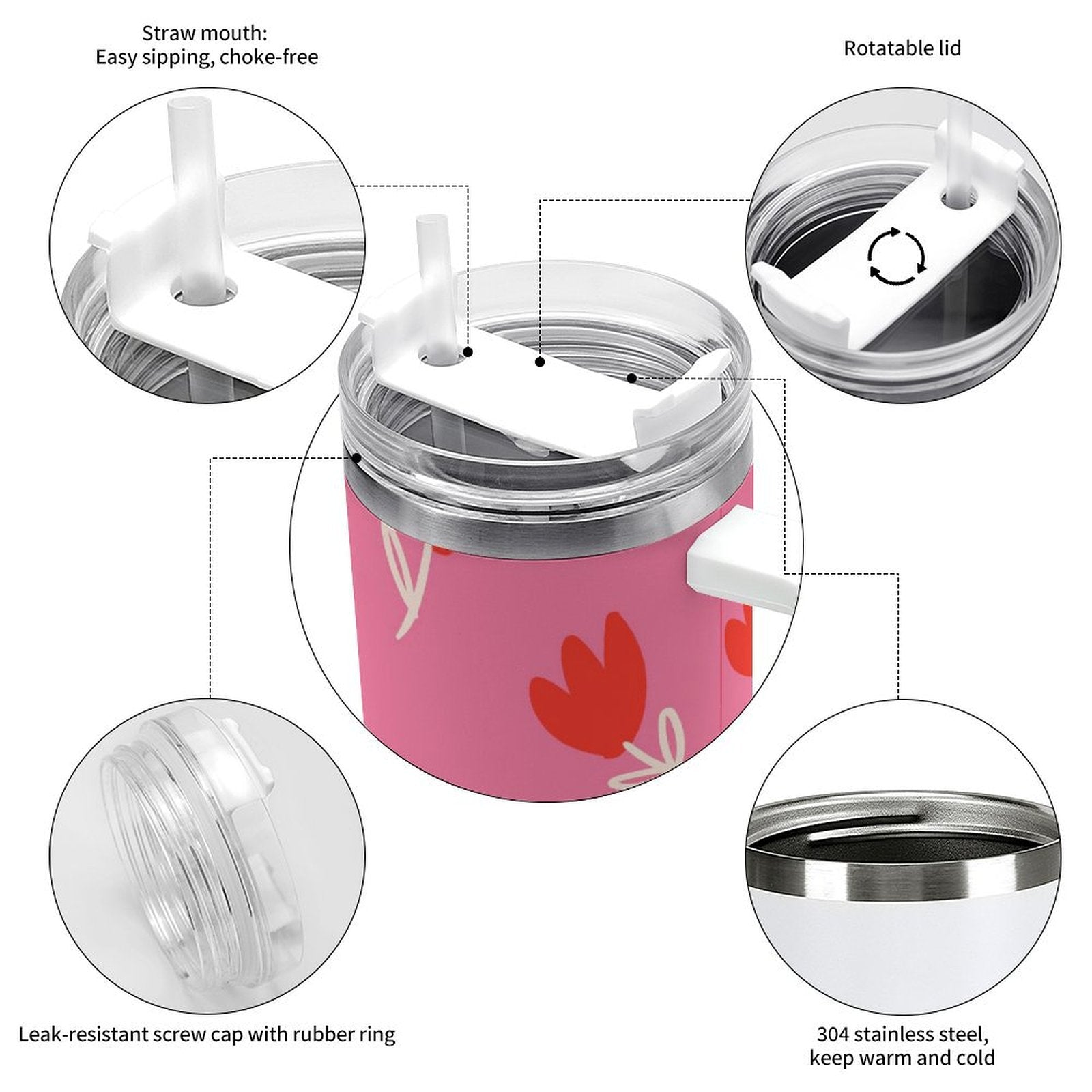 Straw mouth:
Easy sipping, choke-free

Rotatable lid

Leak-resistant screw cap with rubber ring

304 stainless steel,
keep warm and cold