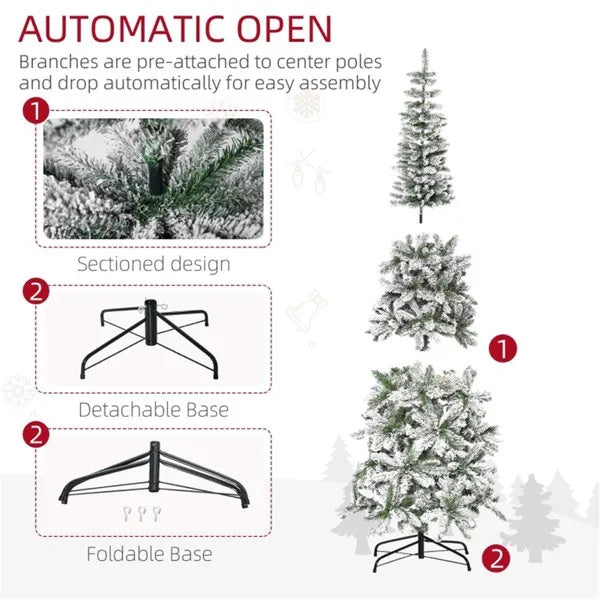 AUTOMATIC OPEN

Branches are pre-attached to center poles and drop automatically for easy assembly

1

Sectioned design

2

Detachable Base

2

Foldable Base

1

2