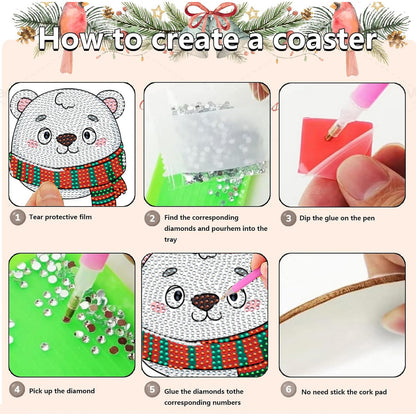 How to create a coaster

1 Tear protective film

2 Find the corresponding diamonds and pourhem into the tray

3 Dip the glue on the pen

4 Pick up the diamond

5 Glue the diamonds tothe corresponding numbers

6 No need stick the cork pad