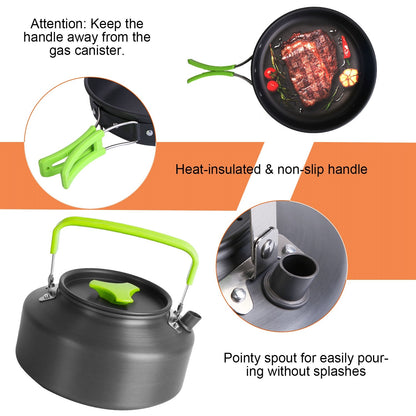 Attention: Keep the handle away from the gas canister.

Heat-insulated & non-slip handle

Pointy spout for easily pouring without splashes