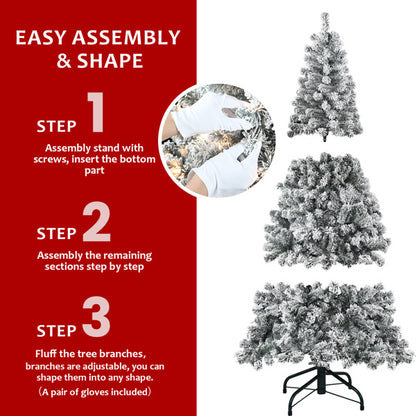 EASY ASSEMBLY & SHAPE

STEP 1

Assembly stand with screws, insert the bottom part

STEP 2

Assembly the remaining sections step by step

STEP 3

Fluff the tree branches, branches are adjustable, you can shape them into any shape.
（A pair of gloves included）