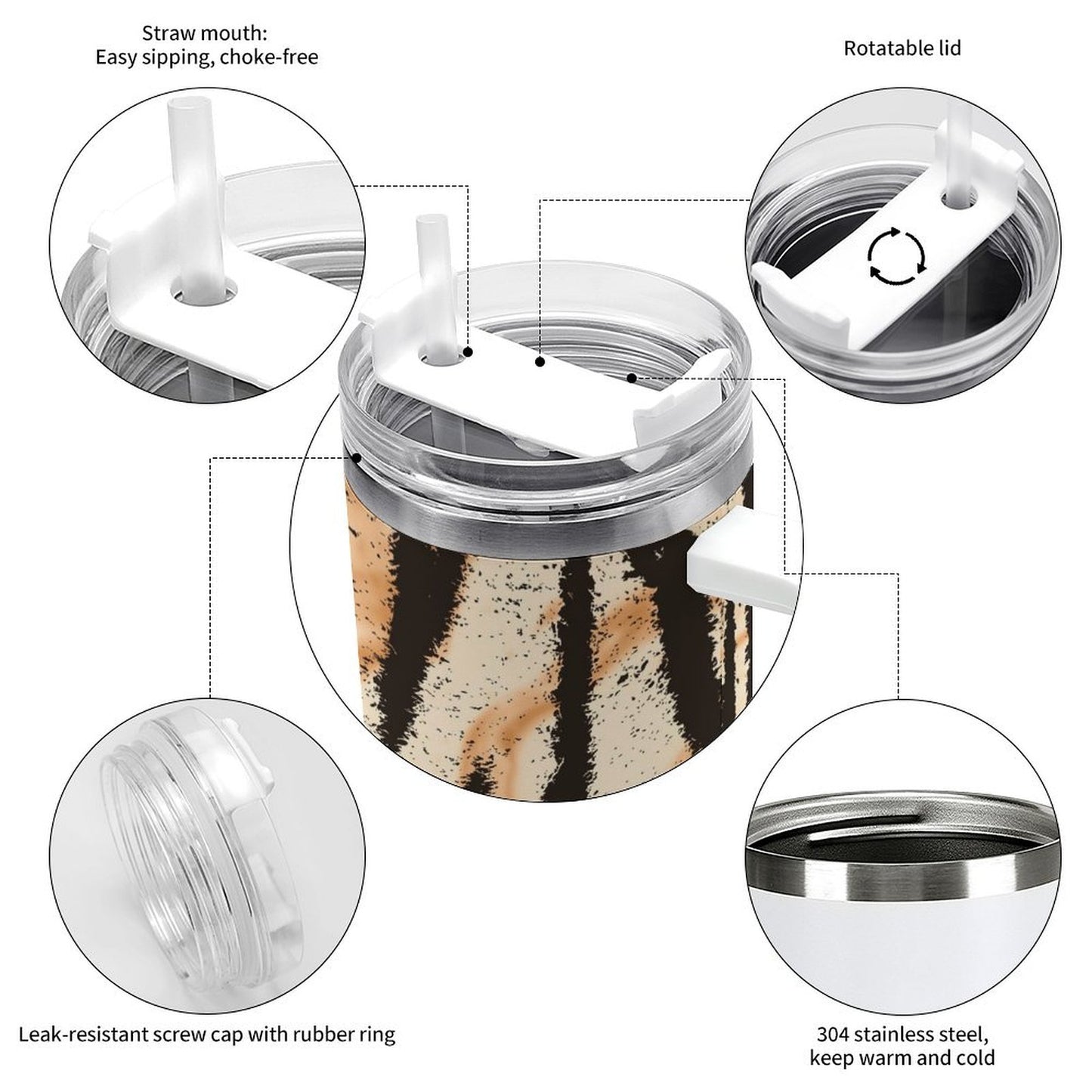 Straw mouth:
Easy sipping, choke-free

Rotatable lid

Leak-resistant screw cap with rubber ring

304 stainless steel,
keep warm and cold