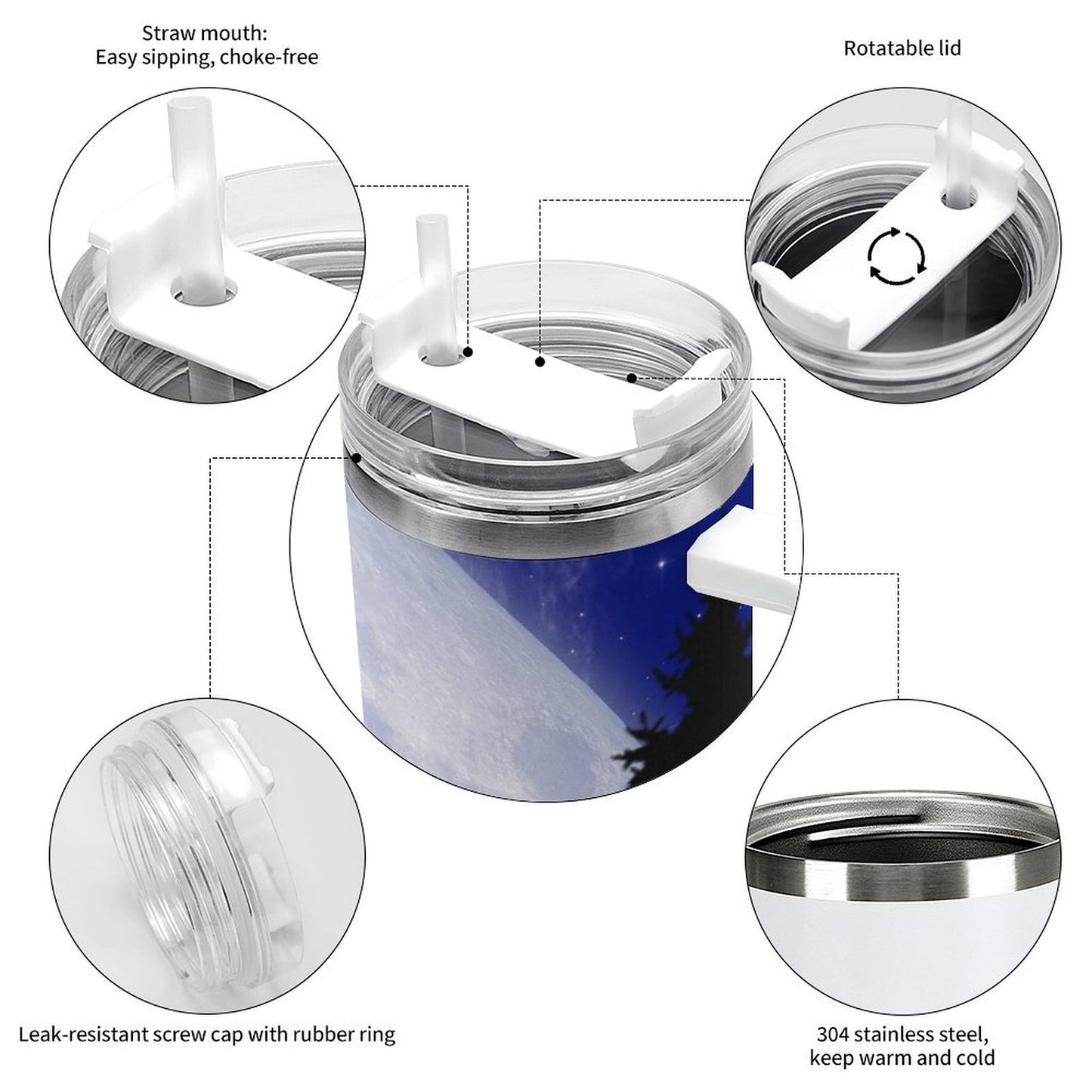 Straw mouth:
Easy sipping, choke-free

Rotatable lid

Leak-resistant screw cap with rubber ring

304 stainless steel,
keep warm and cold