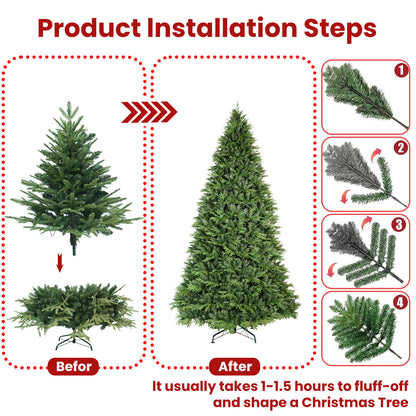 Product Installation Steps

1

2

3

4

Befor

After

It usually takes 1-1.5 hours to fluff-off and shape a Christmas Tree