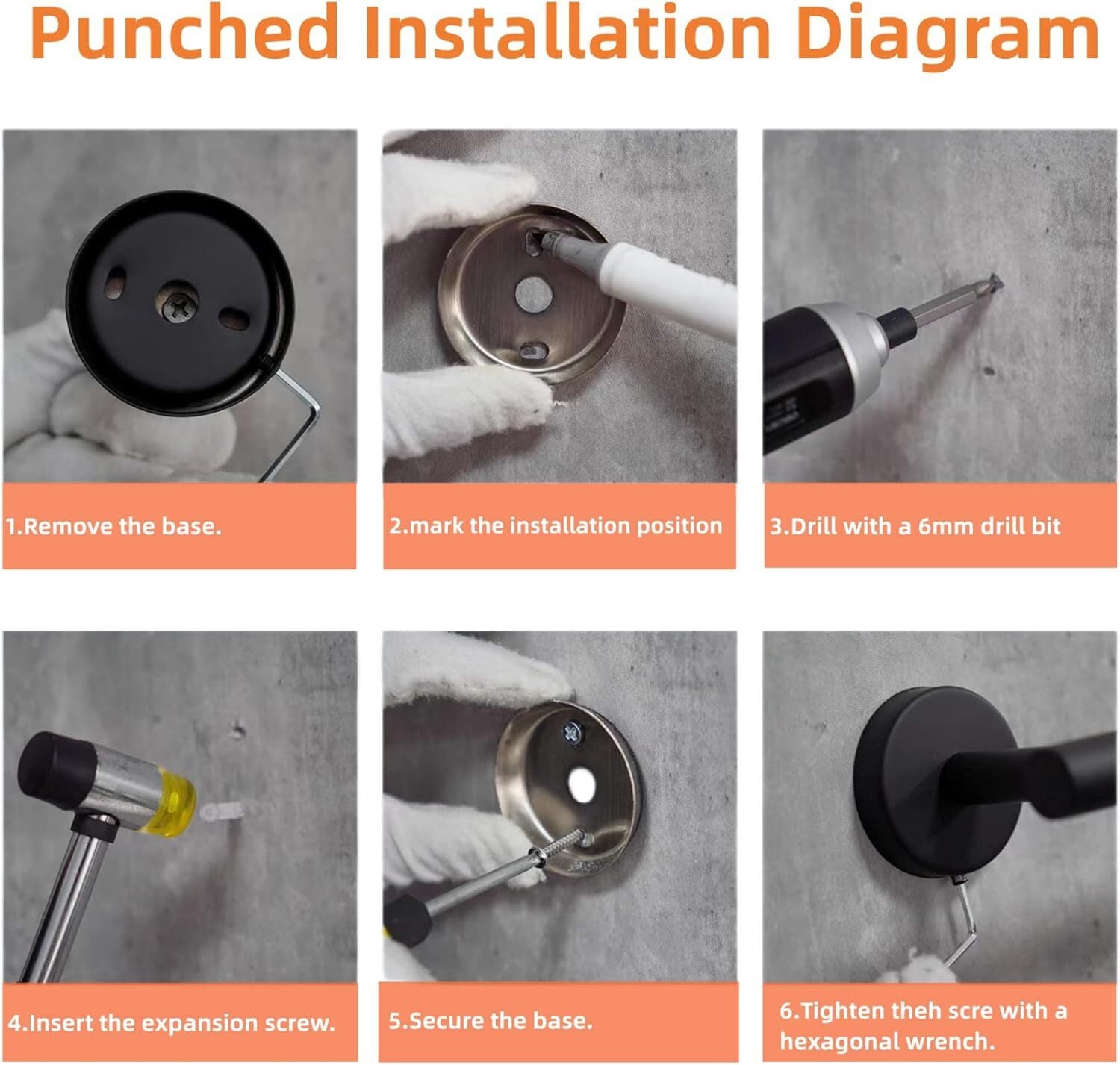 Punched Installation Diagram

1.Remove the base.

2.mark the installation position

3.Drill with a 6mm drill bit

4.Insert the expansion screw.

5.Secure the base.

6.Tighten theh scre with a hexagonal wrench.