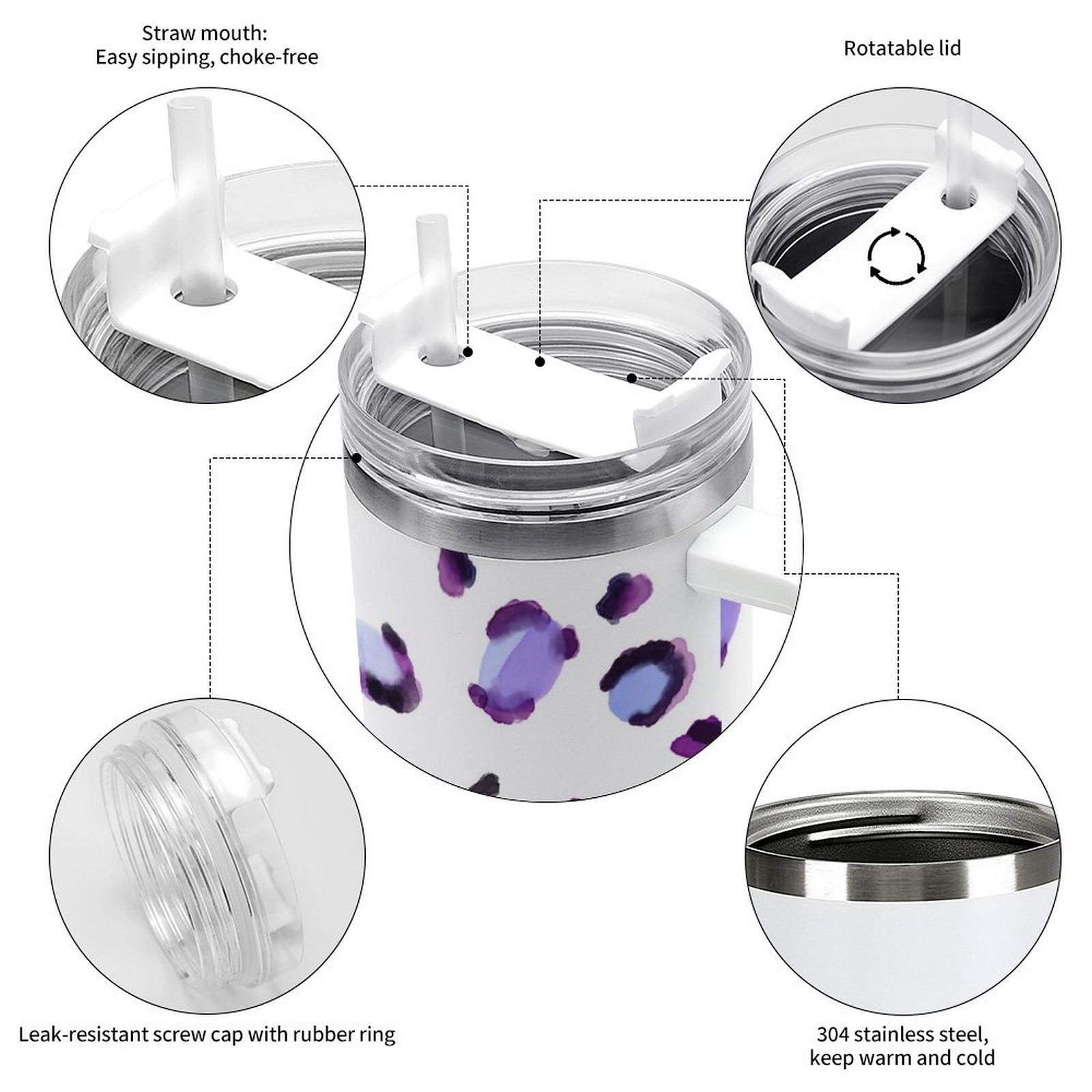 Straw mouth:
Easy sipping, choke-free

Rotatable lid

Leak-resistant screw cap with rubber ring

304 stainless steel,
keep warm and cold