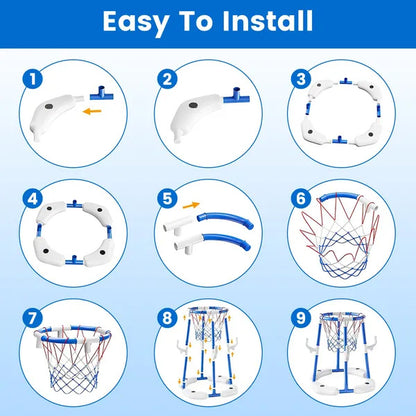 Easy To Install

1

2

3

4

5

6

7

8

9