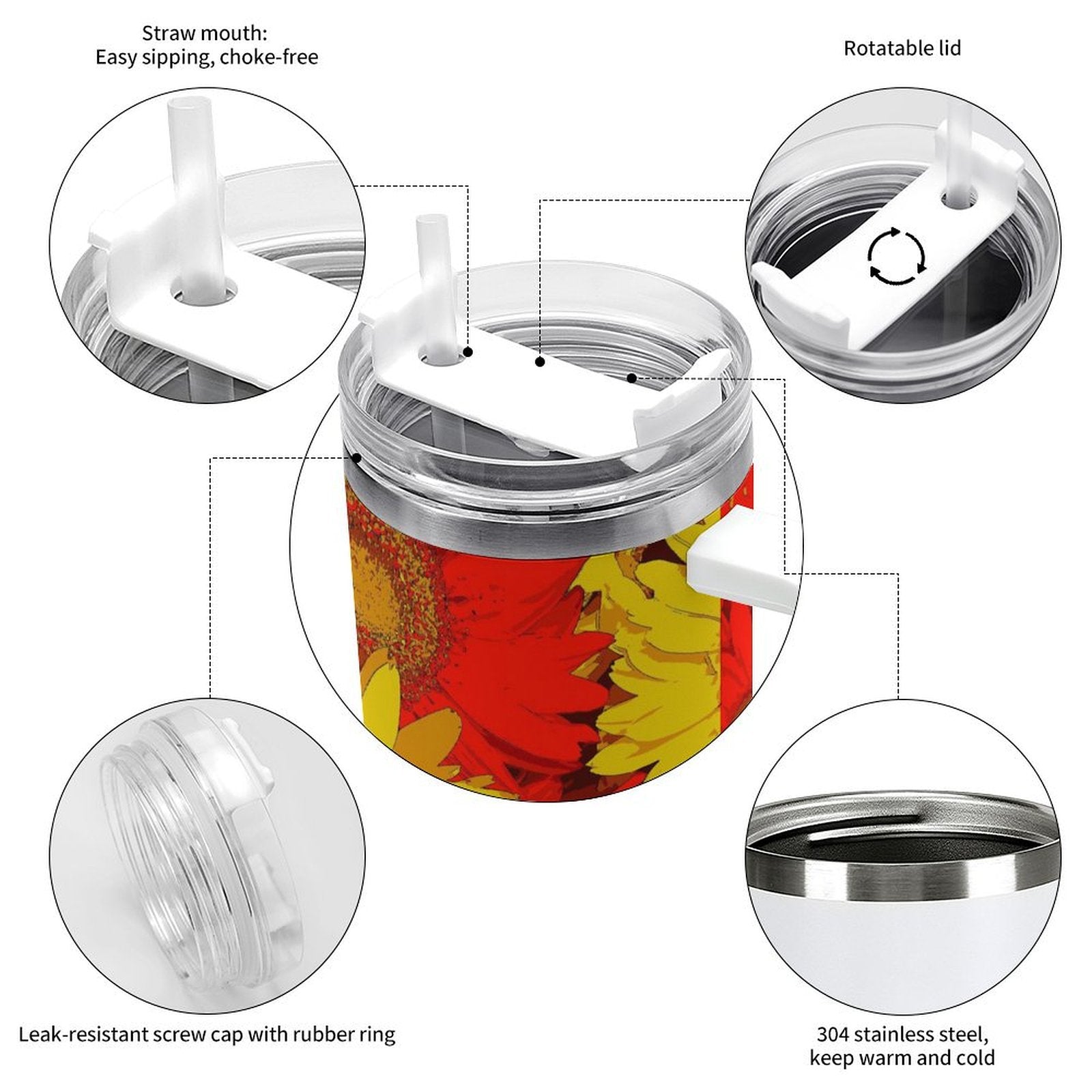 Straw mouth:
Easy sipping, choke-free

Rotatable lid

Leak-resistant screw cap with rubber ring

304 stainless steel,
keep warm and cold