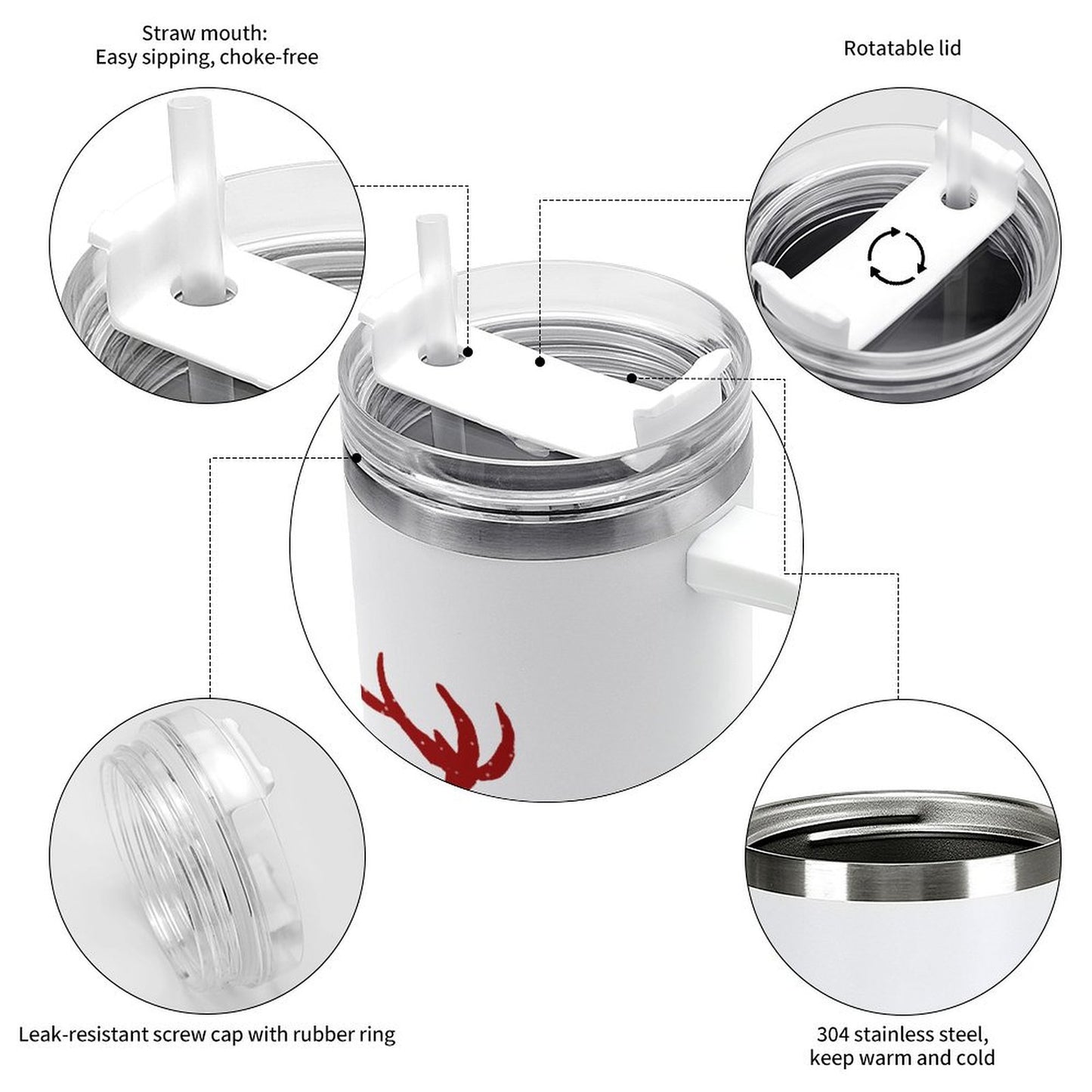 Straw mouth:
Easy sipping, choke-free

Rotatable lid

Leak-resistant screw cap with rubber ring

304 stainless steel,
keep warm and cold