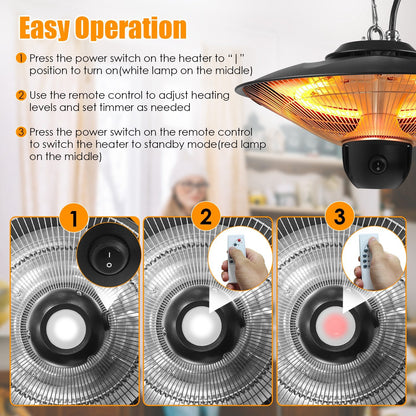 Easy Operation

1 Press the power switch on the heater to "|" position to turn on(white lamp on the middle)

2 Use the remote control to adjust heating levels and set timmer as needed

3 Press the power switch on the remote control to switch the heater to standby mode(red lamp on the middle)

1

2

3