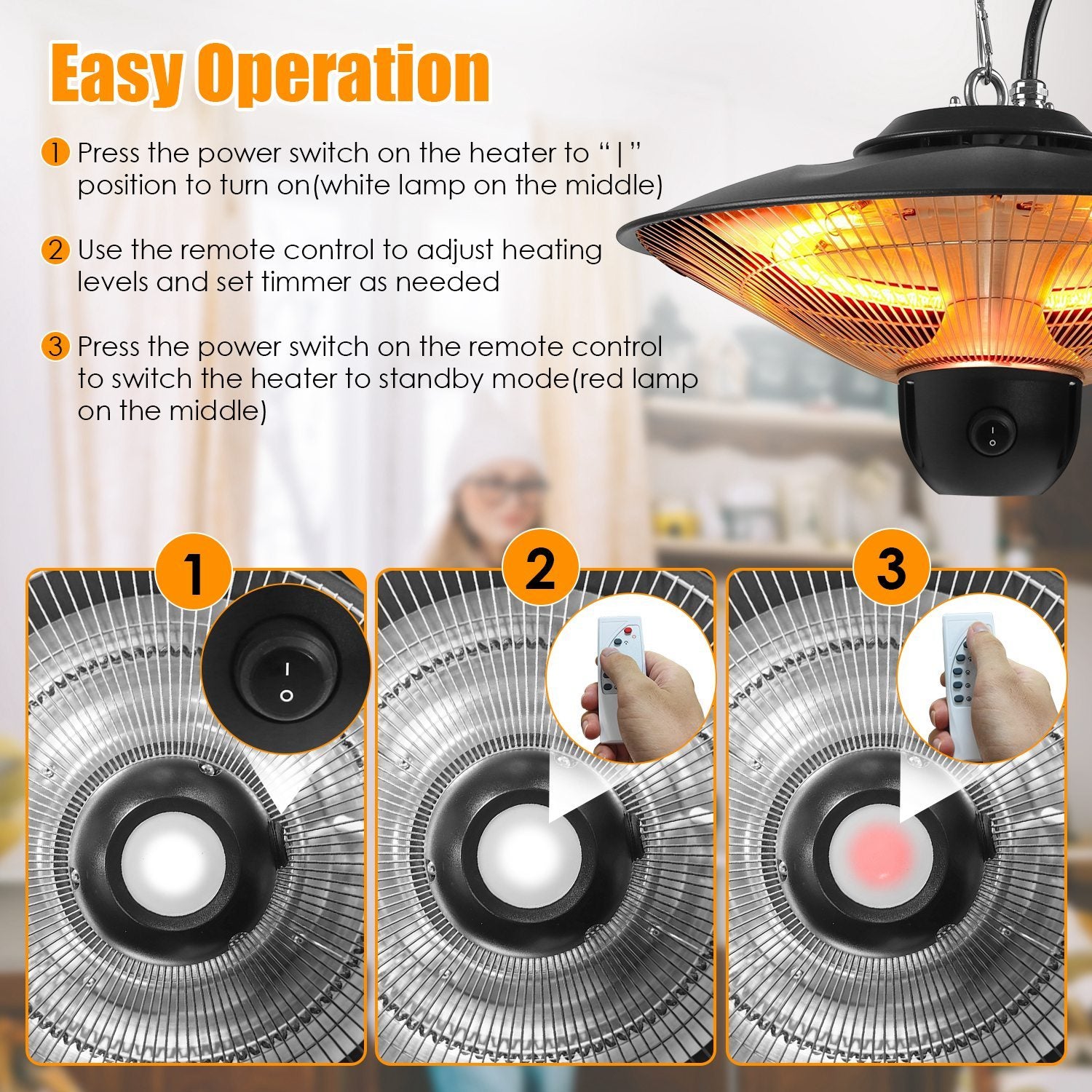 Easy Operation

1 Press the power switch on the heater to "|" position to turn on(white lamp on the middle)

2 Use the remote control to adjust heating levels and set timmer as needed

3 Press the power switch on the remote control to switch the heater to standby mode(red lamp on the middle)

1

2

3