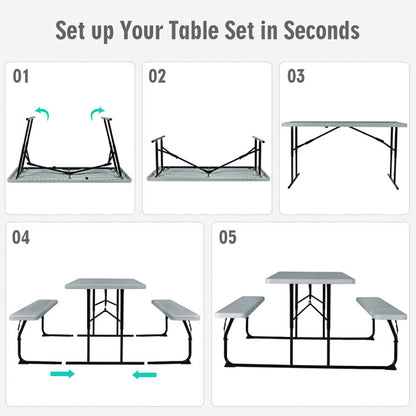 Set up Your Table Set in Seconds

01

02

03

04

05