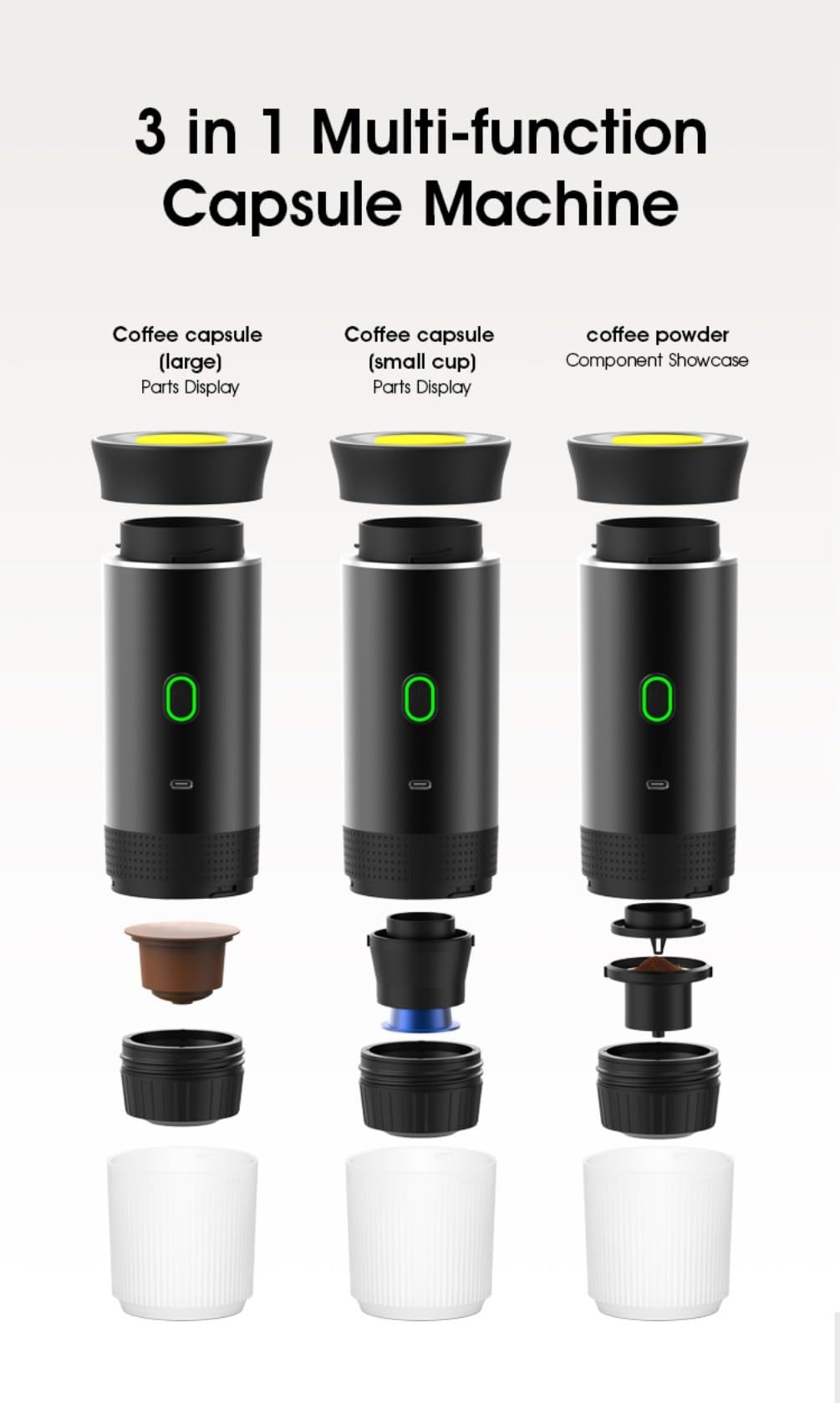 3 in 1 Multi-function Capsule Machine

Coffee capsule (large)
Parts Display

Coffee capsule (small cup)
Parts Display

coffee powder
Component Showcase