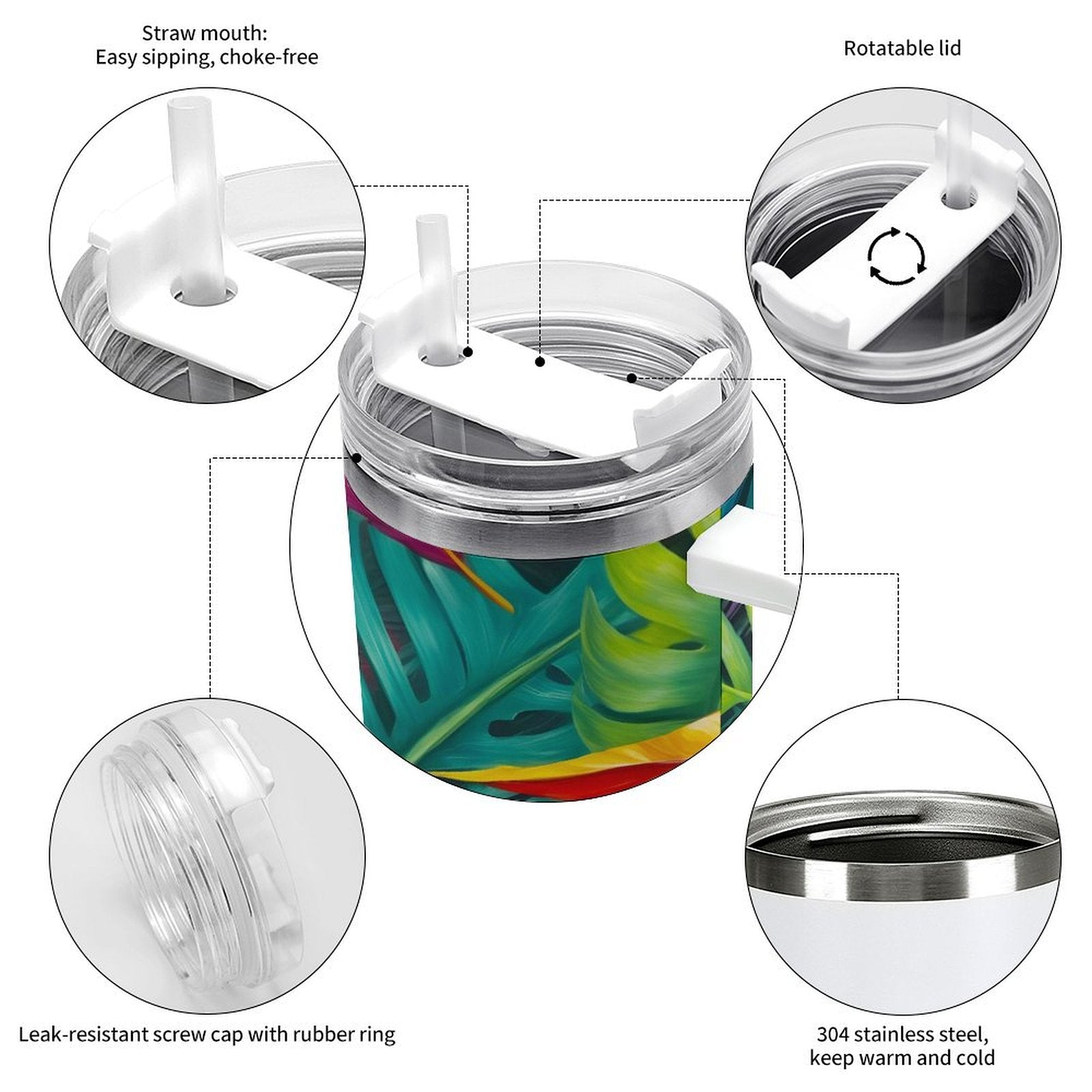 Straw mouth:
Easy sipping, choke-free

Rotatable lid

Leak-resistant screw cap with rubber ring

304 stainless steel,
keep warm and cold