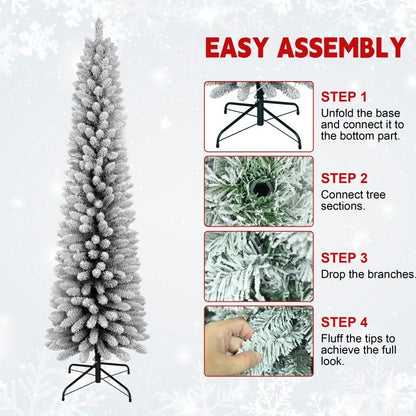 EASY ASSEMBLY

STEP 1
Unfold the base and connect it to the bottom part.

STEP 2
Connect tree sections.

STEP 3
Drop the branches.

STEP 4
Fluff the tips to achieve the full look.