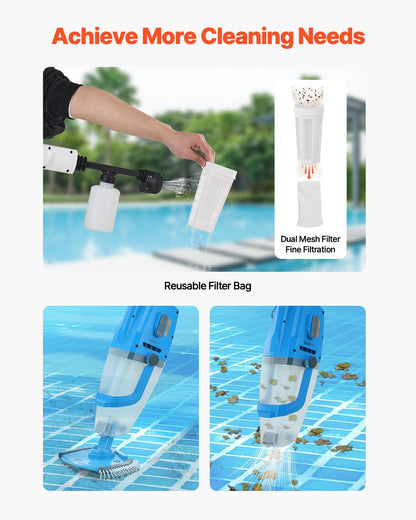 Achieve More Cleaning Needs

Dual Mesh Filter
Fine Filtration

Reusable Filter Bag