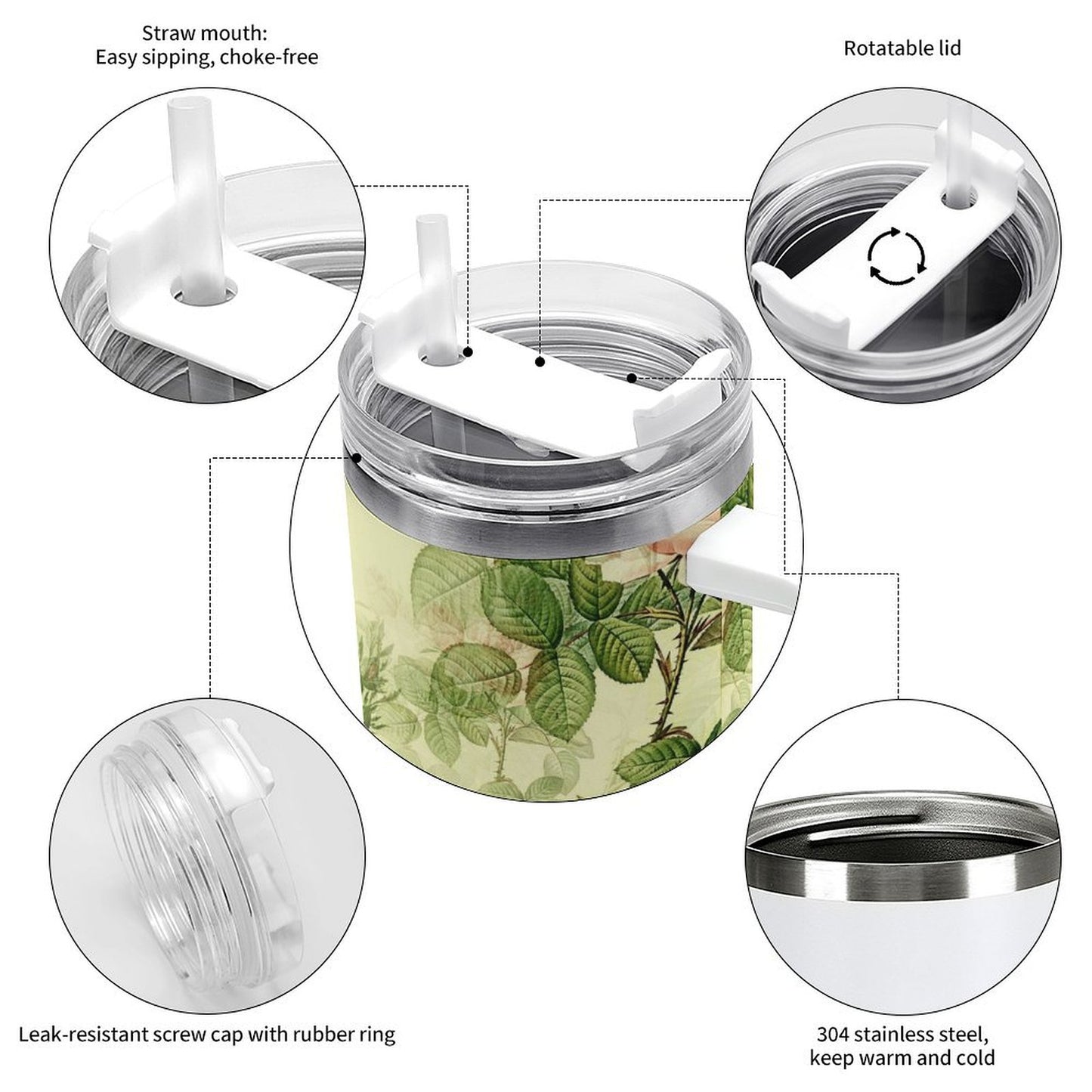 Straw mouth:
Easy sipping, choke-free

Rotatable lid

Leak-resistant screw cap with rubber ring

304 stainless steel,
keep warm and cold