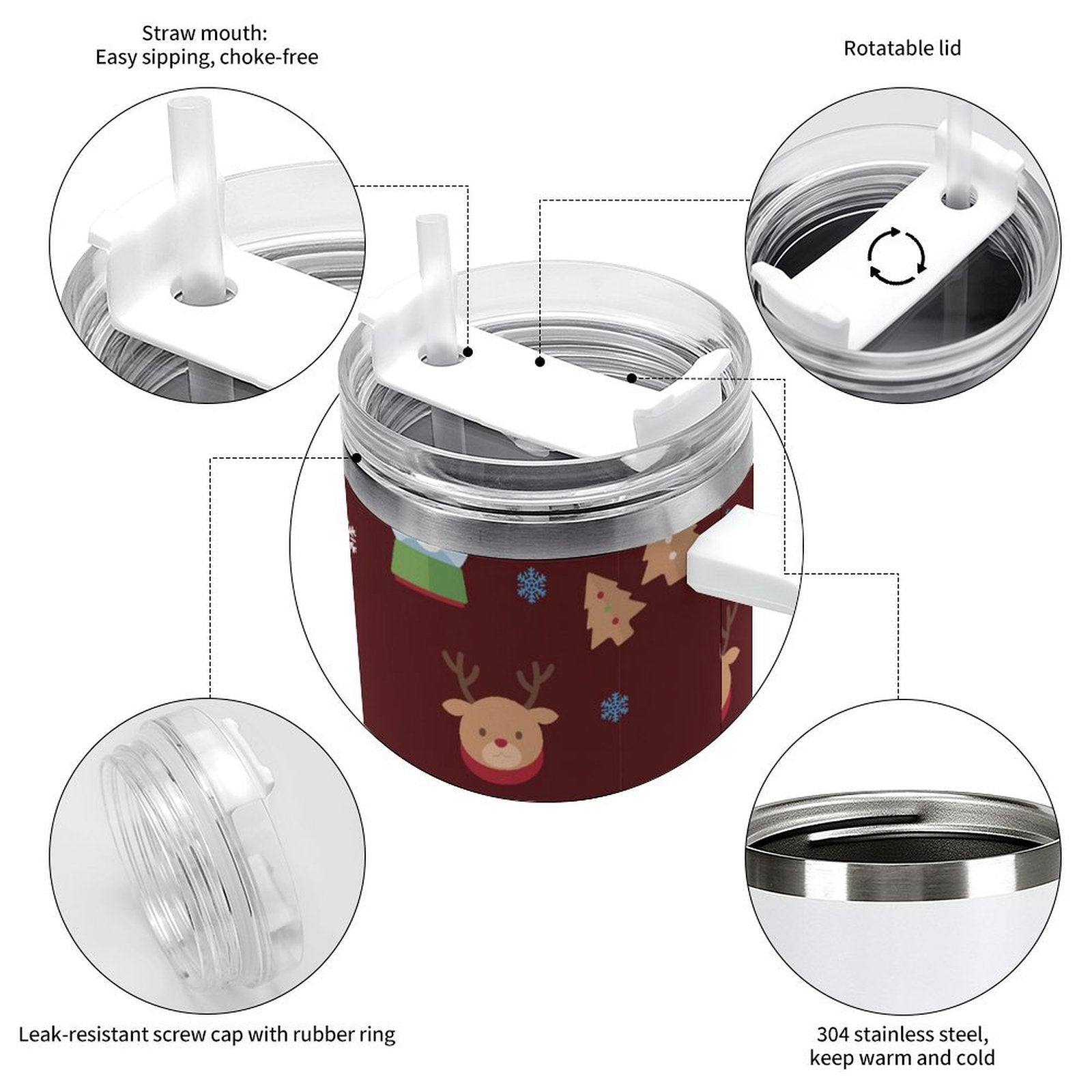 Straw mouth:
Easy sipping, choke-free

Rotatable lid

Leak-resistant screw cap with rubber ring

304 stainless steel,
keep warm and cold