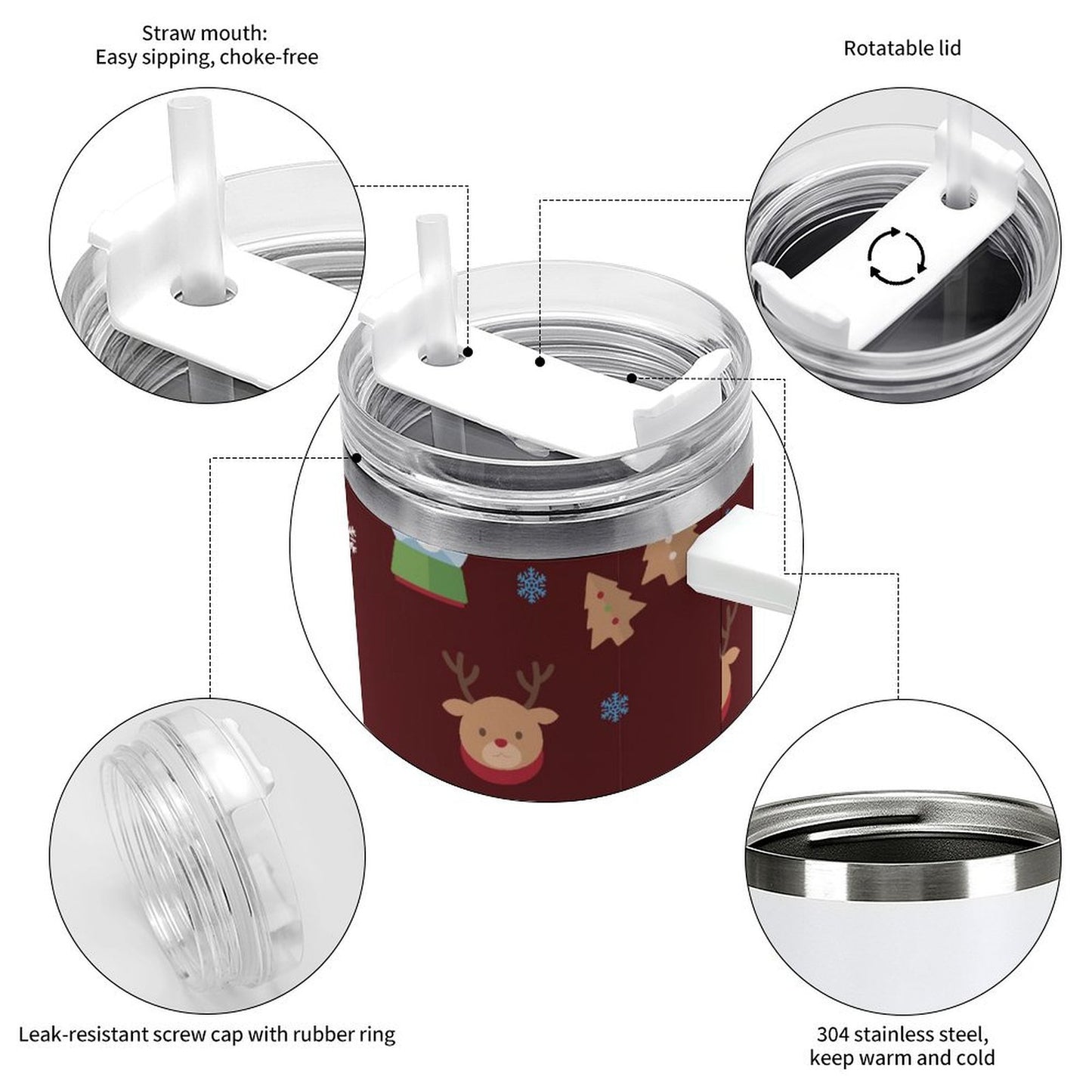 Straw mouth:
Easy sipping, choke-free

Rotatable lid

Leak-resistant screw cap with rubber ring

304 stainless steel,
keep warm and cold