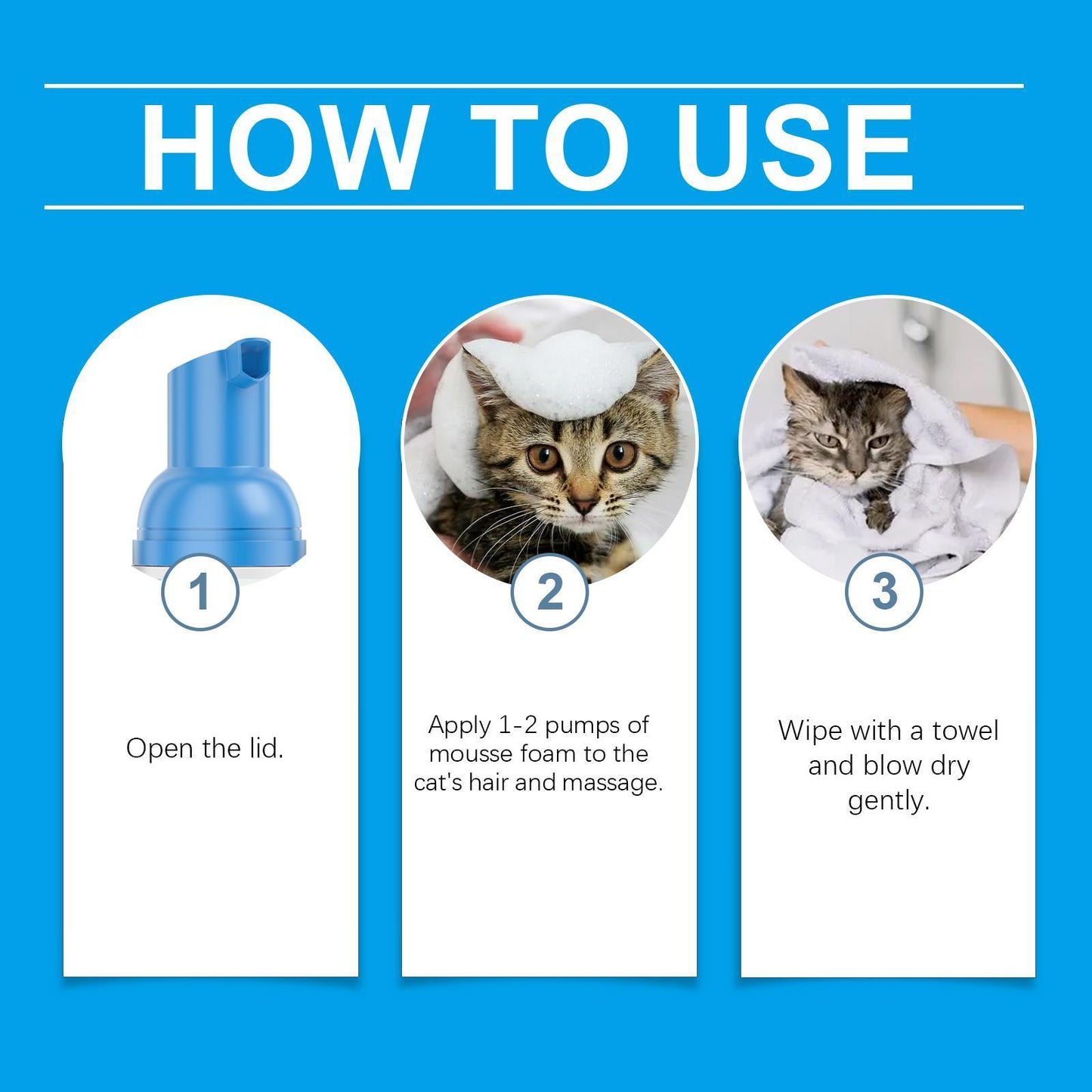 HOW TO USE

1

Open the lid.

2

Apply 1-2 pumps of mousse foam to the cat's hair and massage.

3

Wipe with a towel and blow dry gently.